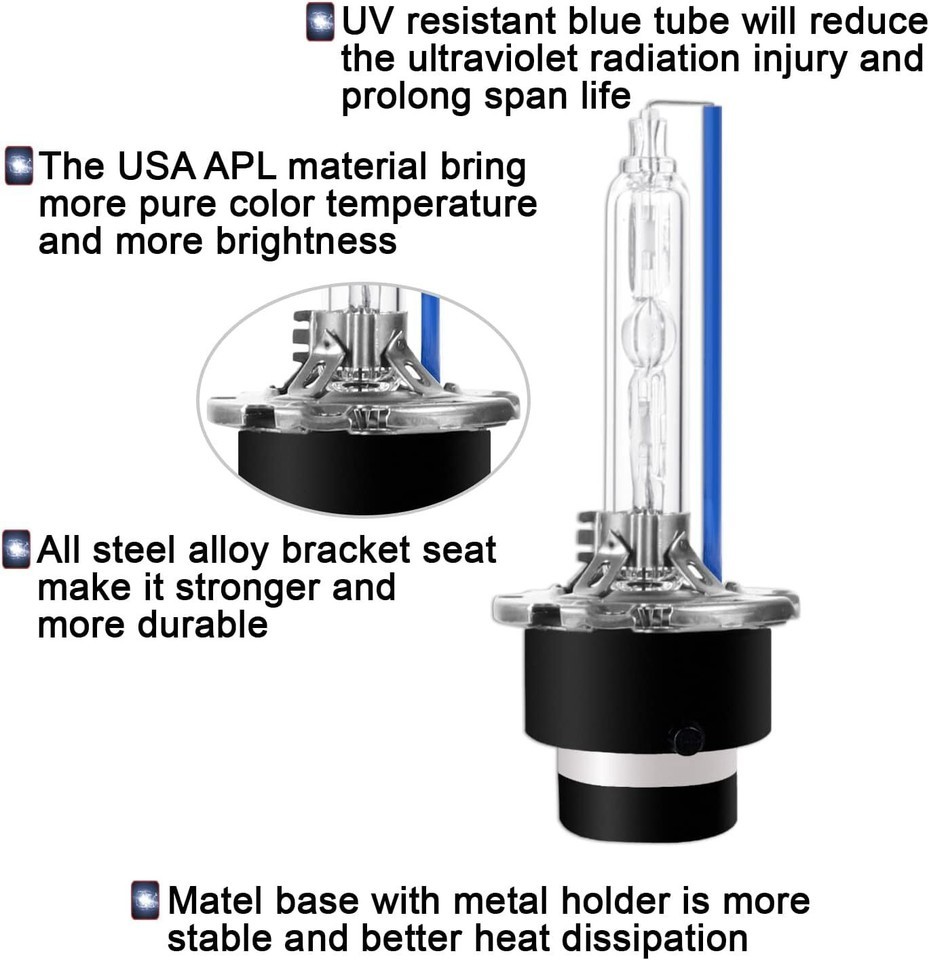 UV resistant blue tube will reduce the ultraviolet radiation injury and prolong span life

The USA APL material bring more pure color temperature and more brightness

All steel alloy bracket seat make it stronger and more durable

Matel base with metal holder is more stable and better heat dissipation