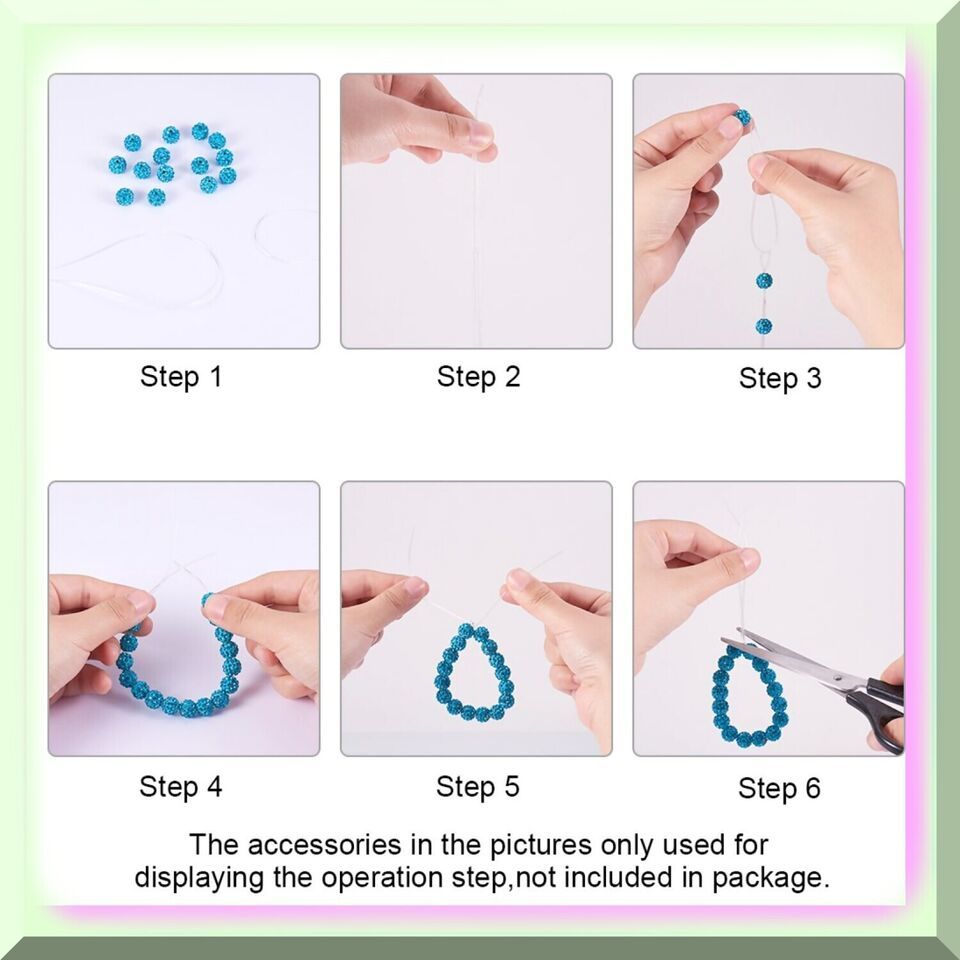 Step 1

Step 2

Step 3

Step 4

Step 5

Step 6

The accessories in the pictures only used for displaying the operation step,not included in package.