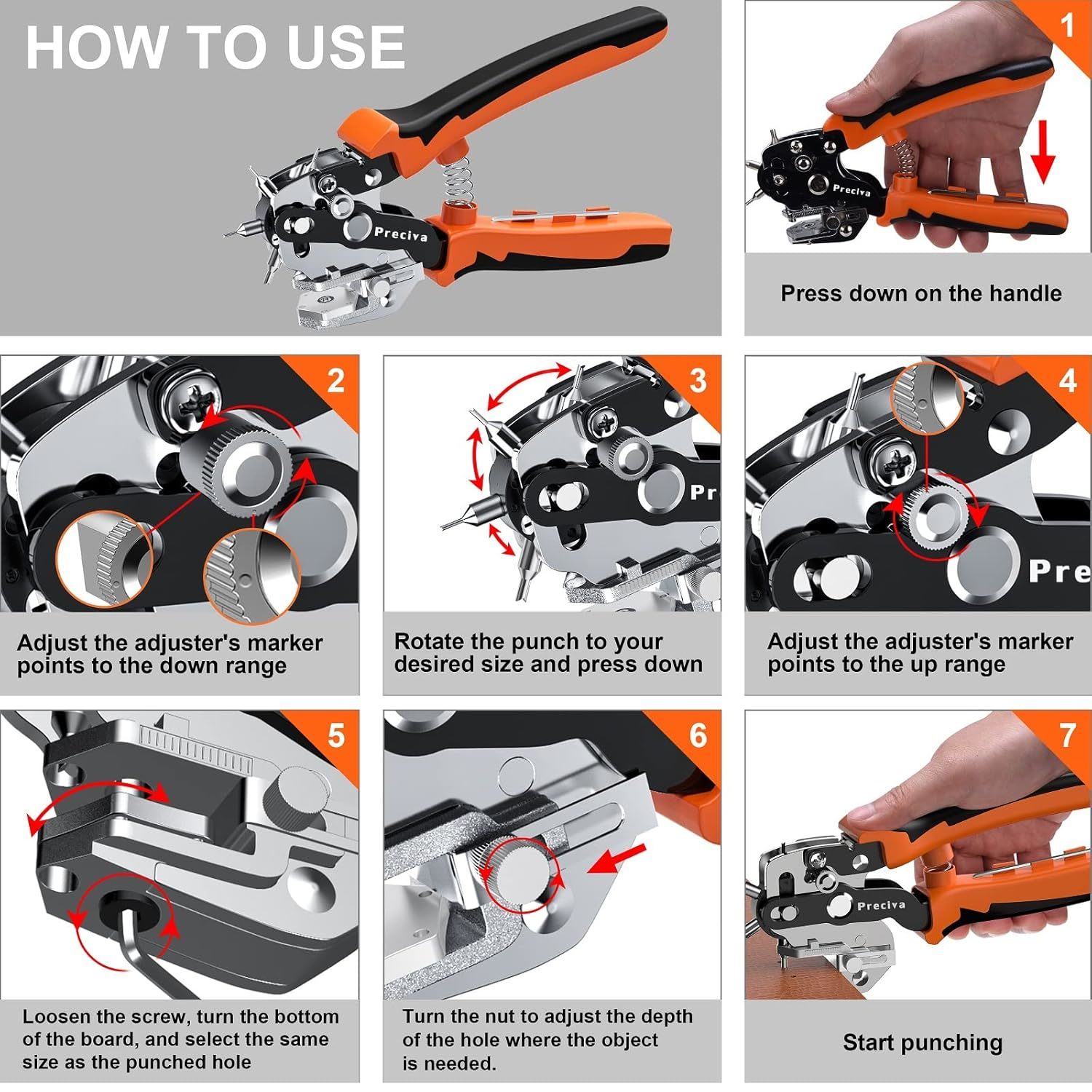 HOW TO USE

Preciva

1

Preciva

Press down on the handle

2

Adjust the adjuster's marker points to the down range

3

Pr

Rotate the punch to your desired size and press down

4

Pre

Adjust the adjuster's marker points to the up range

5

Loosen the screw, turn the bottom of the board, and select the same size as the punched hole

6

Turn the nut to adjust the depth of the hole where the object is needed.

7

Preciva

Start punching