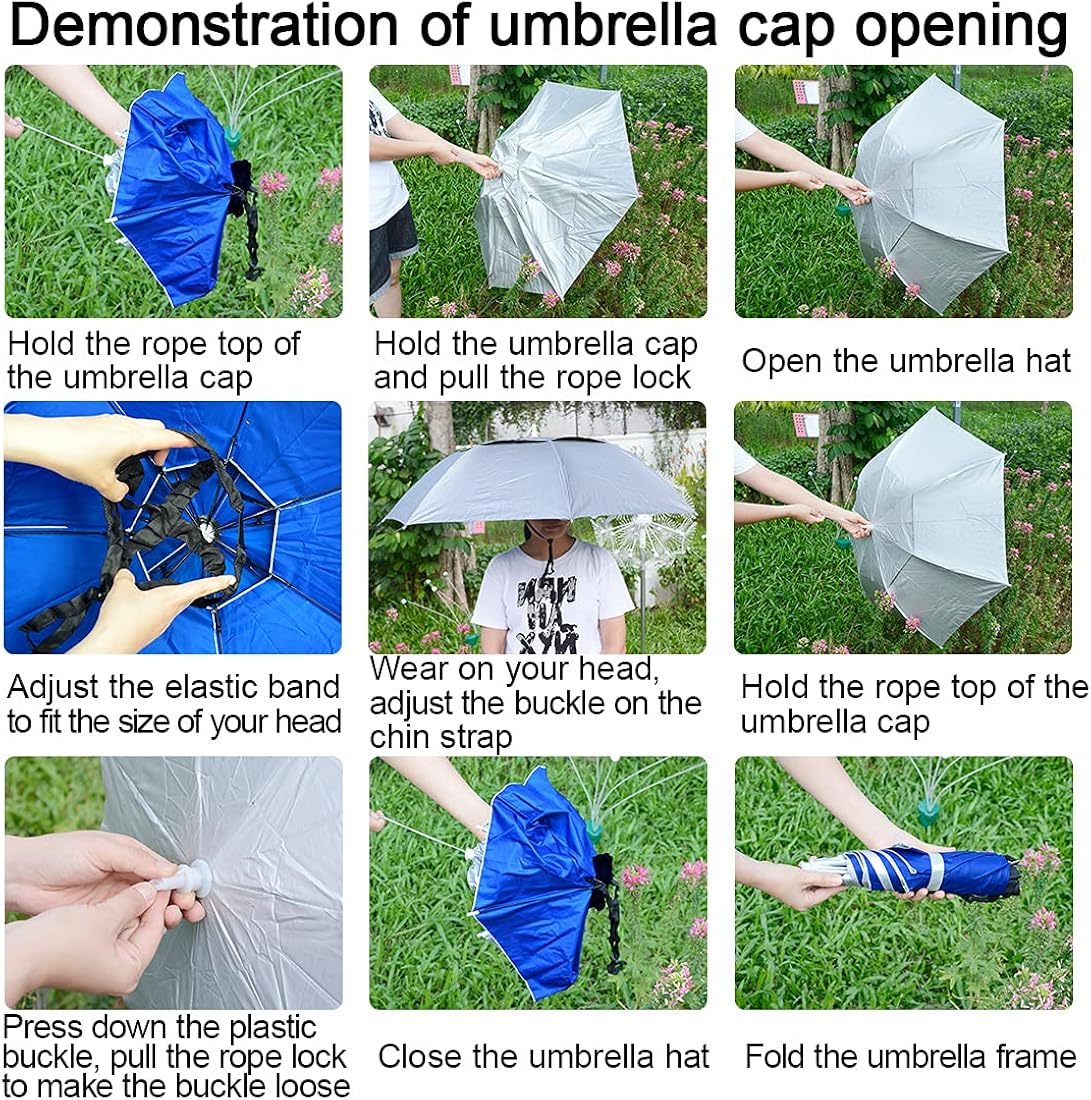 Demonstration of umbrella cap opening

Hold the rope top of the umbrella cap

Hold the umbrella cap and pull the rope lock

Open the umbrella hat

Adjust the elastic band to fit the size of your head

Wear on your head, adjust the buckle on the chin strap

Hold the rope top of the umbrella cap

Press down the plastic buckle, pull the rope lock to make the buckle loose

Close the umbrella hat

Fold the umbrella frame