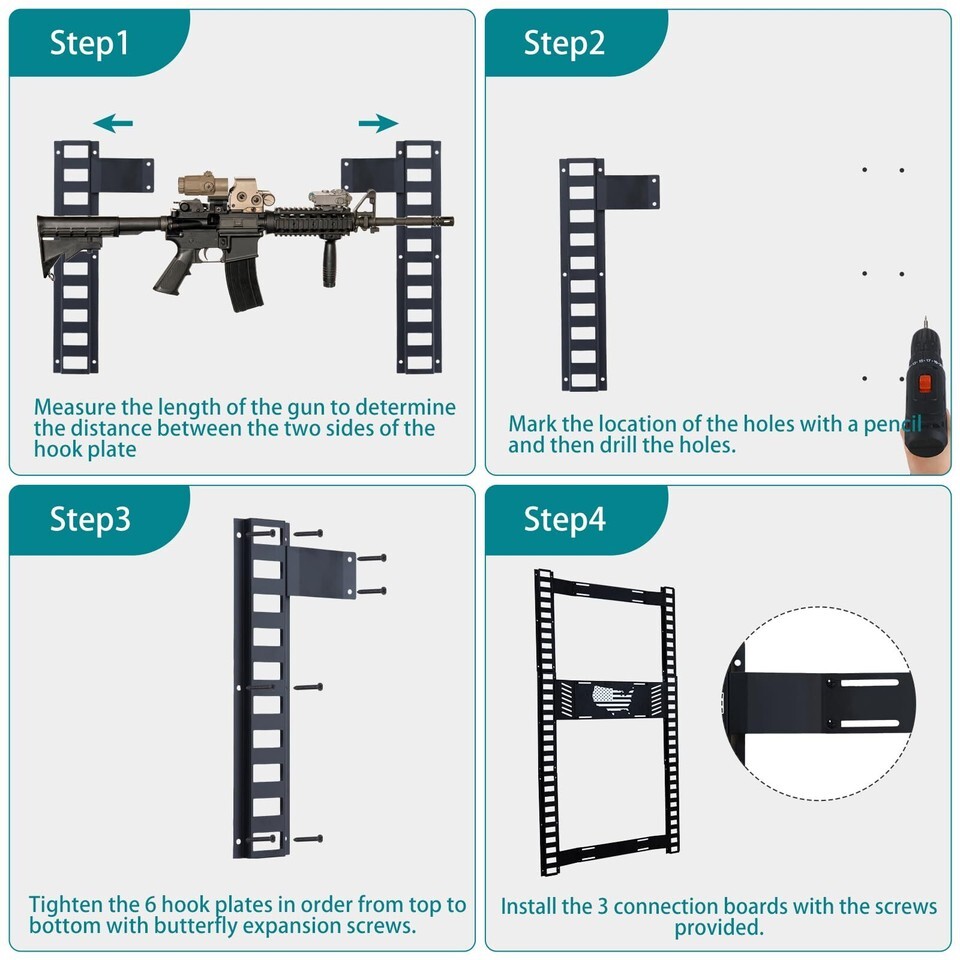 Step1

Measure the length of the gun to determine the distance between the two sides of the hook plate

Step2

Mark the location of the holes with a pencil and then drill the holes.

Step3

Tighten the 6 hook plates in order from top to bottom with butterfly expansion screws.

Step4

Install the 3 connection boards with the screws provided.