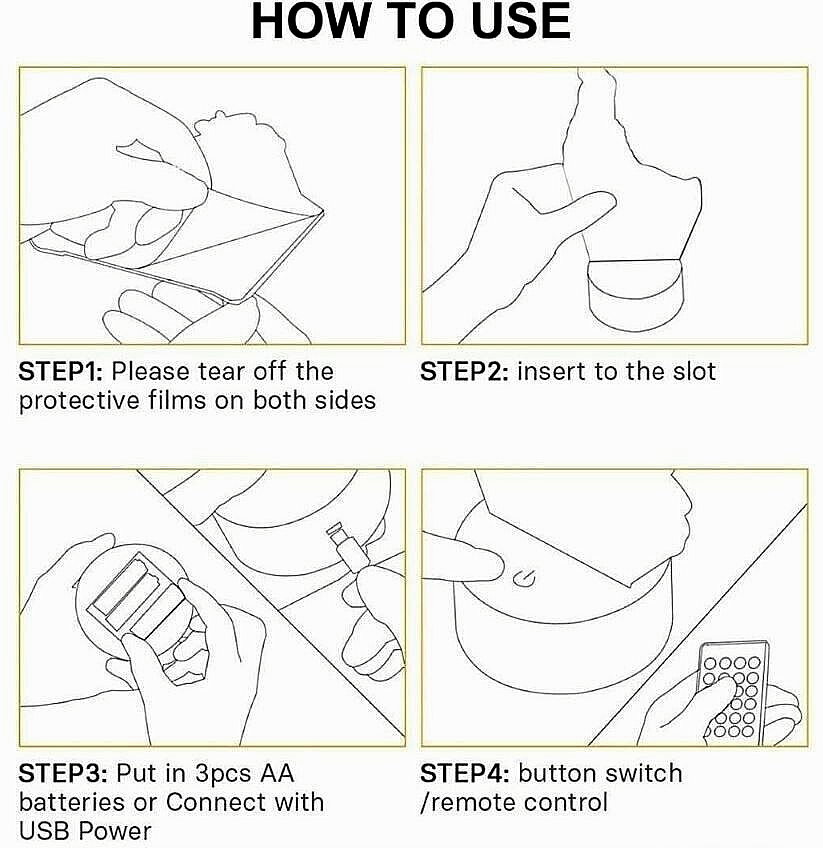 HOW TO USE

STEP1: Please tear off the protective films on both sides

STEP2: insert to the slot

STEP3: Put in 3pcs AA batteries or Connect with USB Power

STEP4: button switch /remote control