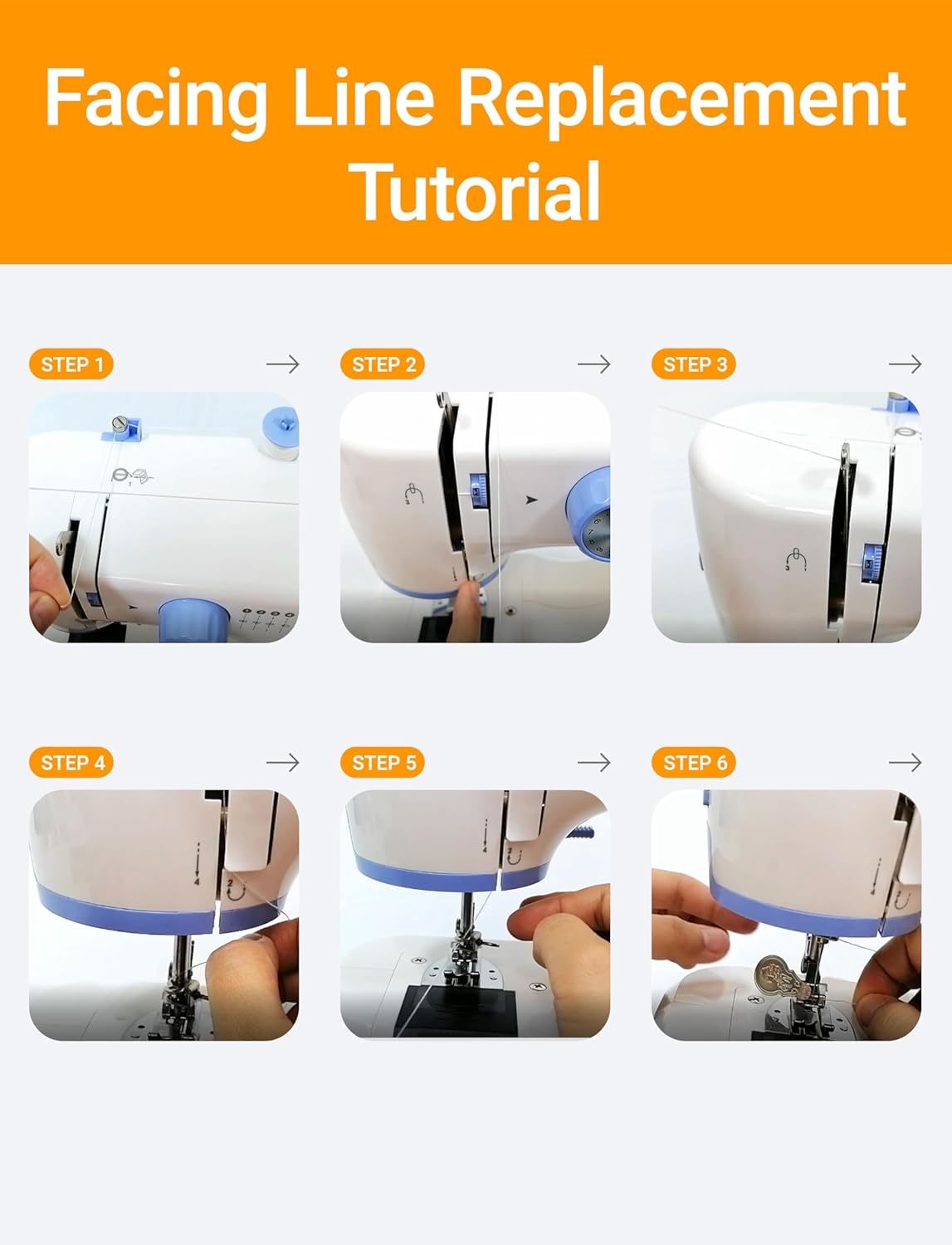 Facing Line Replacement Tutorial

STEP 1

STEP 2

STEP 3

STEP 4

STEP 5

STEP 6