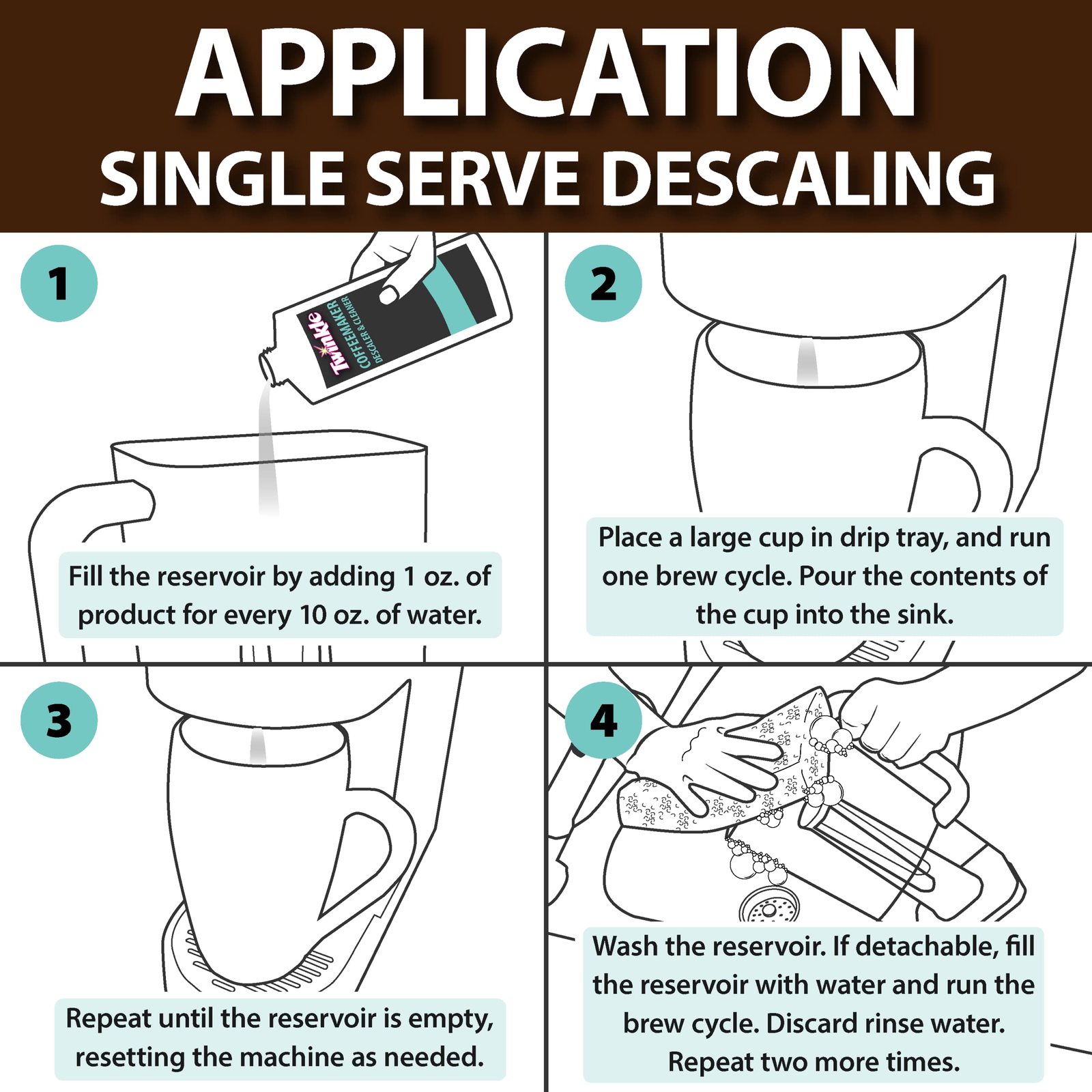 APPLICATION
SINGLE SERVE DESCALING

1

Twinkle
COFFEEMAKER
DESCALER & CLEANER

Fill the reservoir by adding 1 oz. of product for every 10 oz. of water.

2

Place a large cup in drip tray, and run one brew cycle. Pour the contents of the cup into the sink.

3

Repeat until the reservoir is empty, resetting the machine as needed.

4

Wash the reservoir. If detachable, fill the reservoir with water and run the brew cycle. Discard rinse water. Repeat two more times.