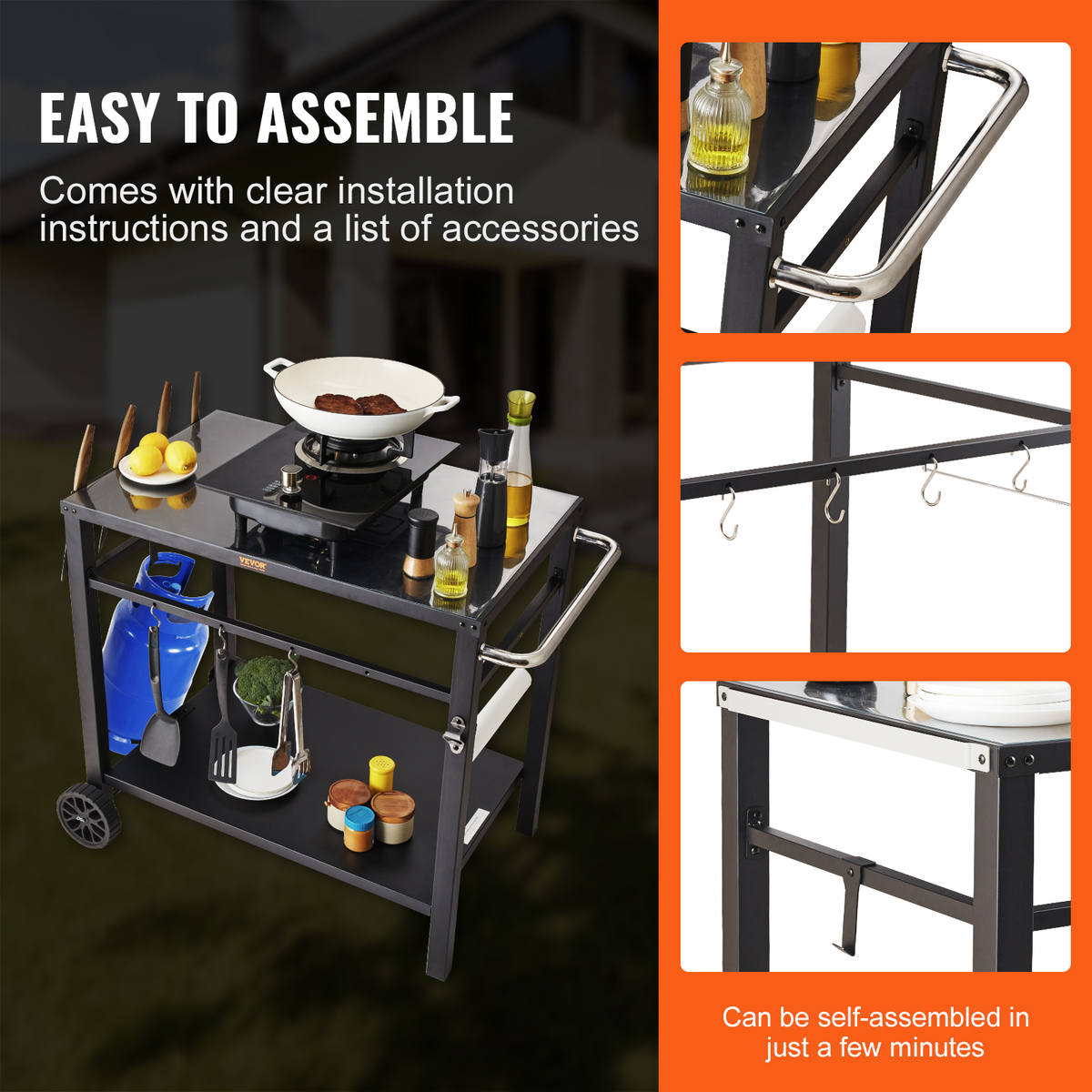 EASY TO ASSEMBLE

Comes with clear installation instructions and a list of accessories

VEVOR

Can be self-assembled in just a few minutes