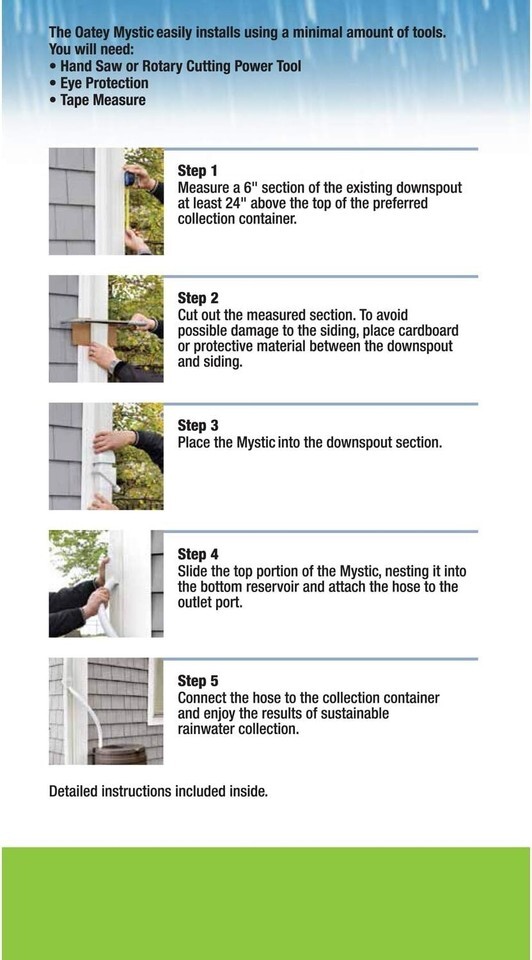 The Oatey Mystic easily installs using a minimal amount of tools. You will need:
• Hand Saw or Rotary Cutting Power Tool
• Eye Protection
• Tape Measure

Step 1
Measure a 6" section of the existing downspout at least 24" above the top of the preferred collection container.

Step 2
Cut out the measured section. To avoid possible damage to the siding, place cardboard or protective material between the downspout and siding.

Step 3
Place the Mystic into the downspout section.

Step 4
Slide the top portion of the Mystic, nesting it into the bottom reservoir and attach the hose to the outlet port.

Step 5
Connect the hose to the collection container and enjoy the results of sustainable rainwater collection.

Detailed instructions included inside.