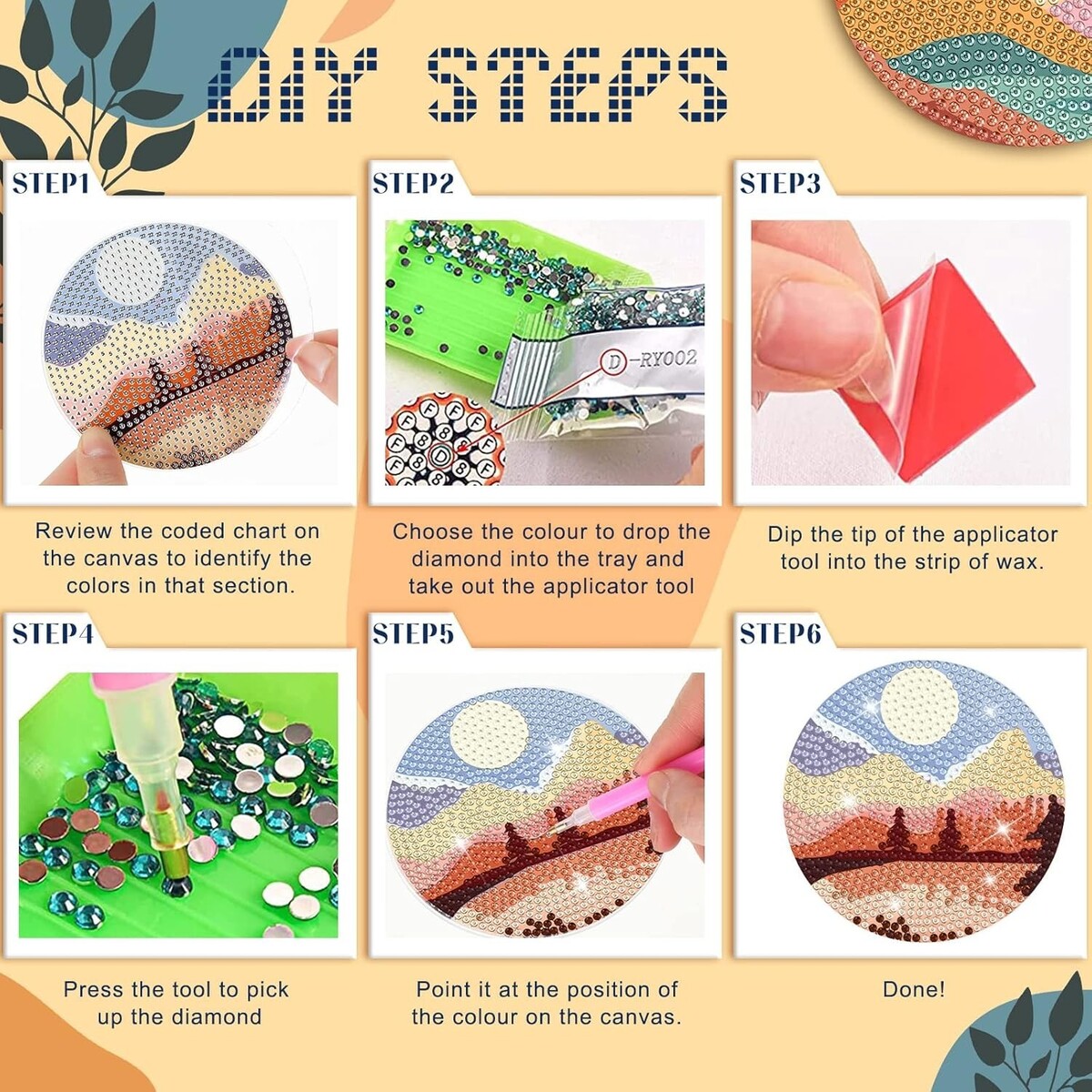 DIY STEPS

STEP1

Review the coded chart on the canvas to identify the colors in that section.

STEP2

D-RY002

Choose the colour to drop the diamond into the tray and take out the applicator tool

STEP3

Dip the tip of the applicator tool into the strip of wax.

STEP4

Press the tool to pick up the diamond

STEP5

Point it at the position of the colour on the canvas.

STEP6

Done!