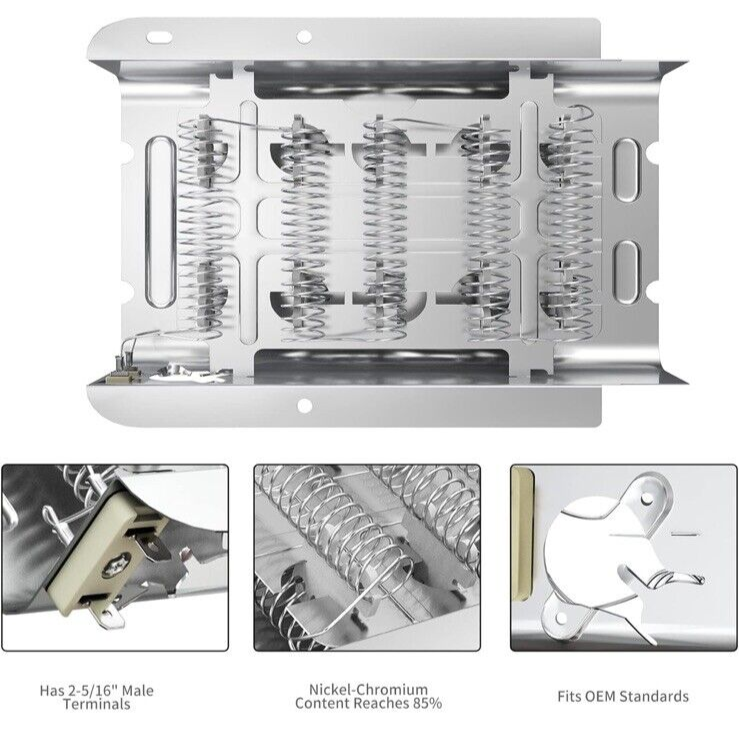 Has 2-5/16" Male Terminals

Nickel-Chromium Content Reaches 85%

Fits OEM Standards