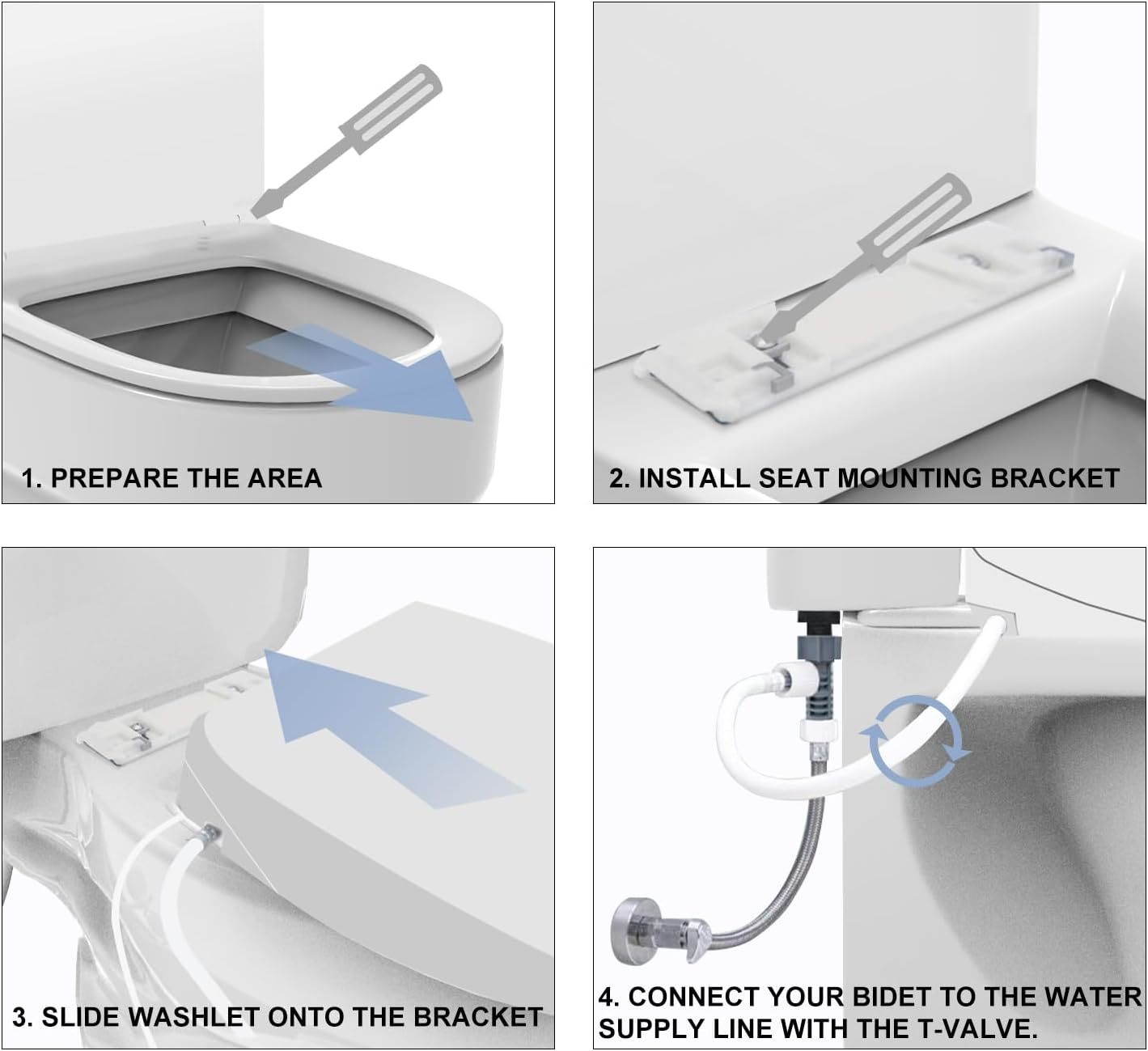 1. PREPARE THE AREA

2. INSTALL SEAT MOUNTING BRACKET

3. SLIDE WASHLET ONTO THE BRACKET

4. CONNECT YOUR BIDET TO THE WATER SUPPLY LINE WITH THE T-VALVE.