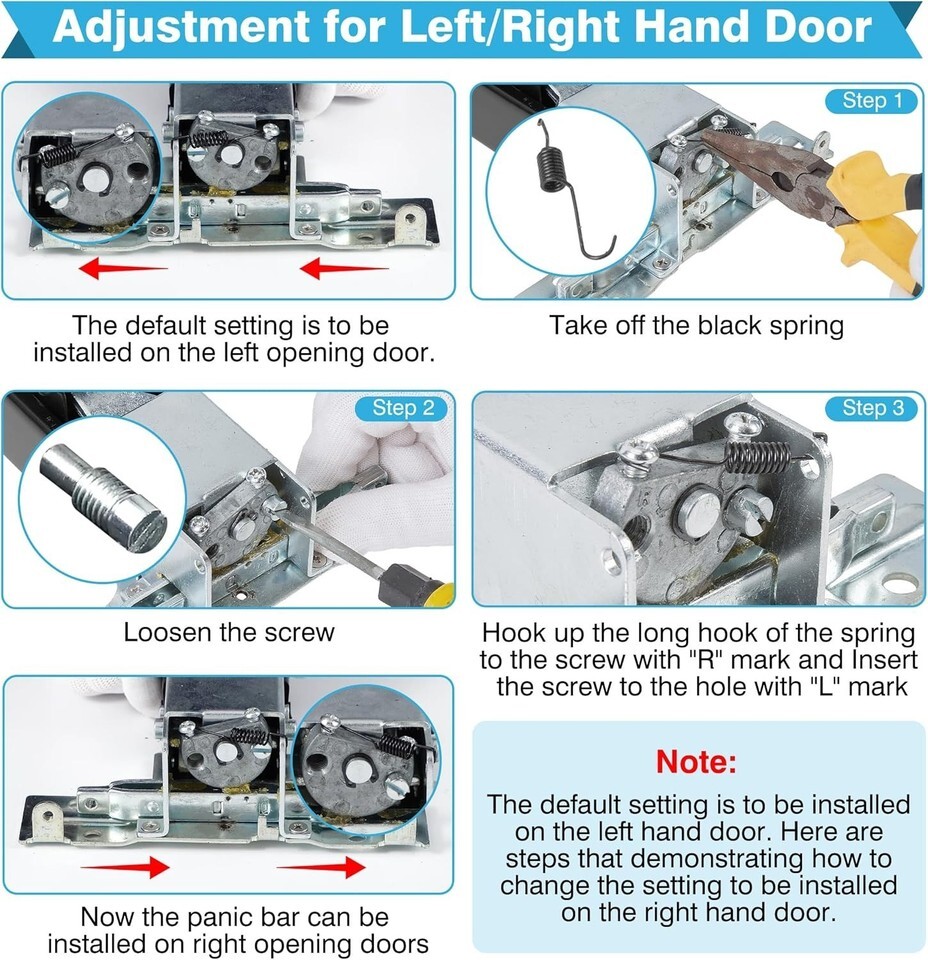 Adjustment for Left/Right Hand Door

The default setting is to be installed on the left opening door.

Step 1

Take off the black spring

Step 2

Loosen the screw

Step 3

Hook up the long hook of the spring to the screw with "R" mark and Insert the screw to the hole with "L" mark

Now the panic bar can be installed on right opening doors

Note:

The default setting is to be installed on the left hand door. Here are steps that demonstrating how to change the setting to be installed on the right hand door.