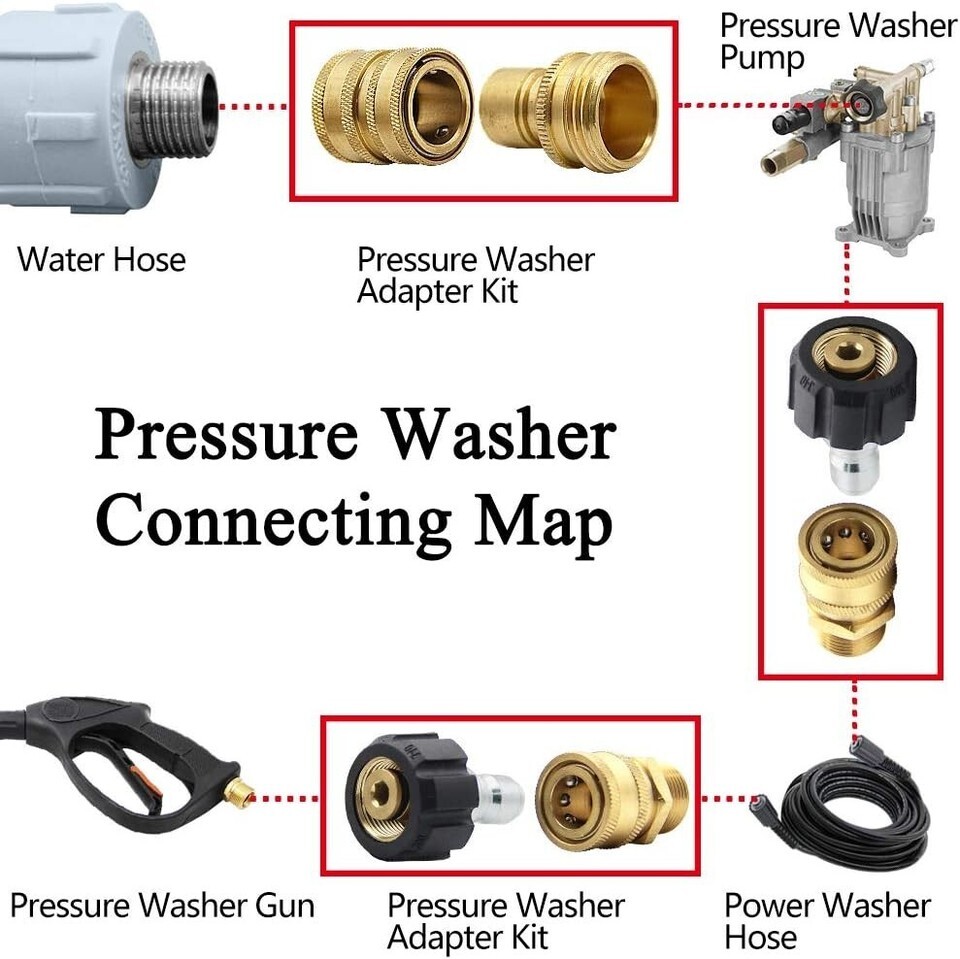 Pressure Washer Pump

Water Hose

Pressure Washer Adapter Kit

Pressure Washer Connecting Map

Pressure Washer Gun

Pressure Washer Adapter Kit

Power Washer Hose