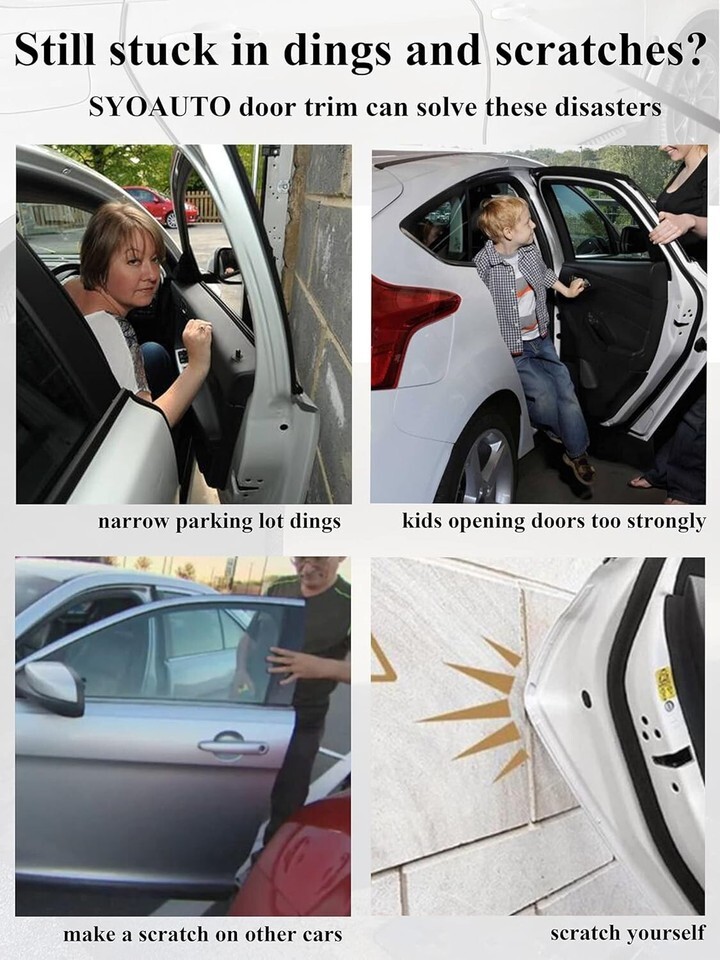 Still stuck in dings and scratches?

SYOAUTO door trim can solve these disasters

narrow parking lot dings

kids opening doors too strongly

make a scratch on other cars

scratch yourself