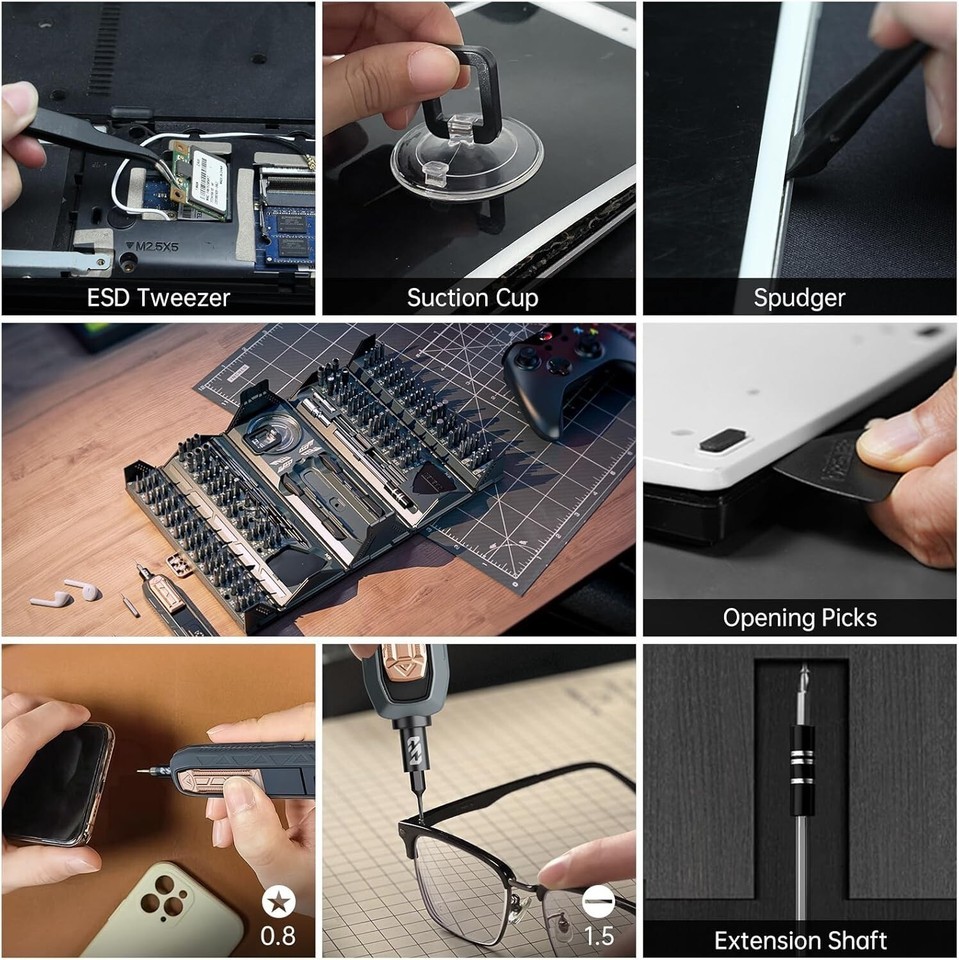 M2.5X5
ESD Tweezer

Suction Cup

Spudger

Opening Picks

0.8

1.5

Extension Shaft