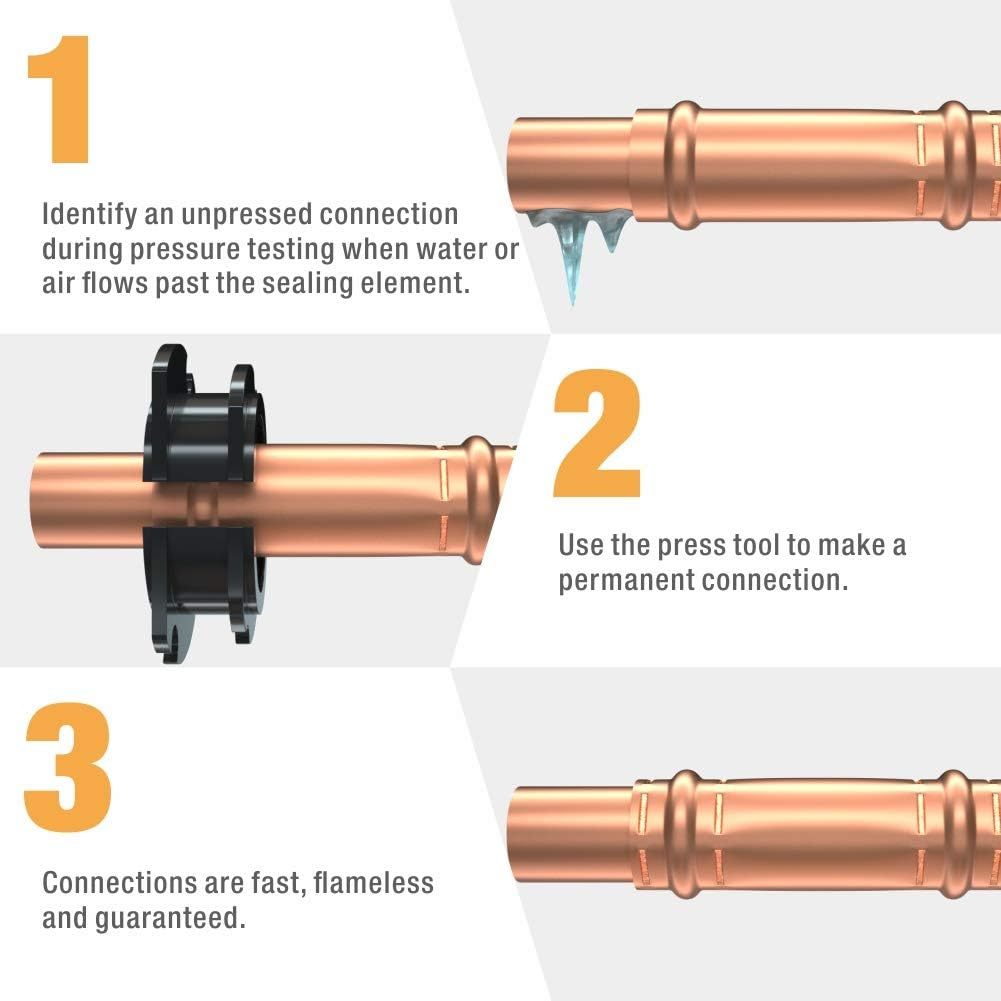 1

Identify an unpressed connection during pressure testing when water or air flows past the sealing element.

2

Use the press tool to make a permanent connection.

3

Connections are fast, flameless and guaranteed.