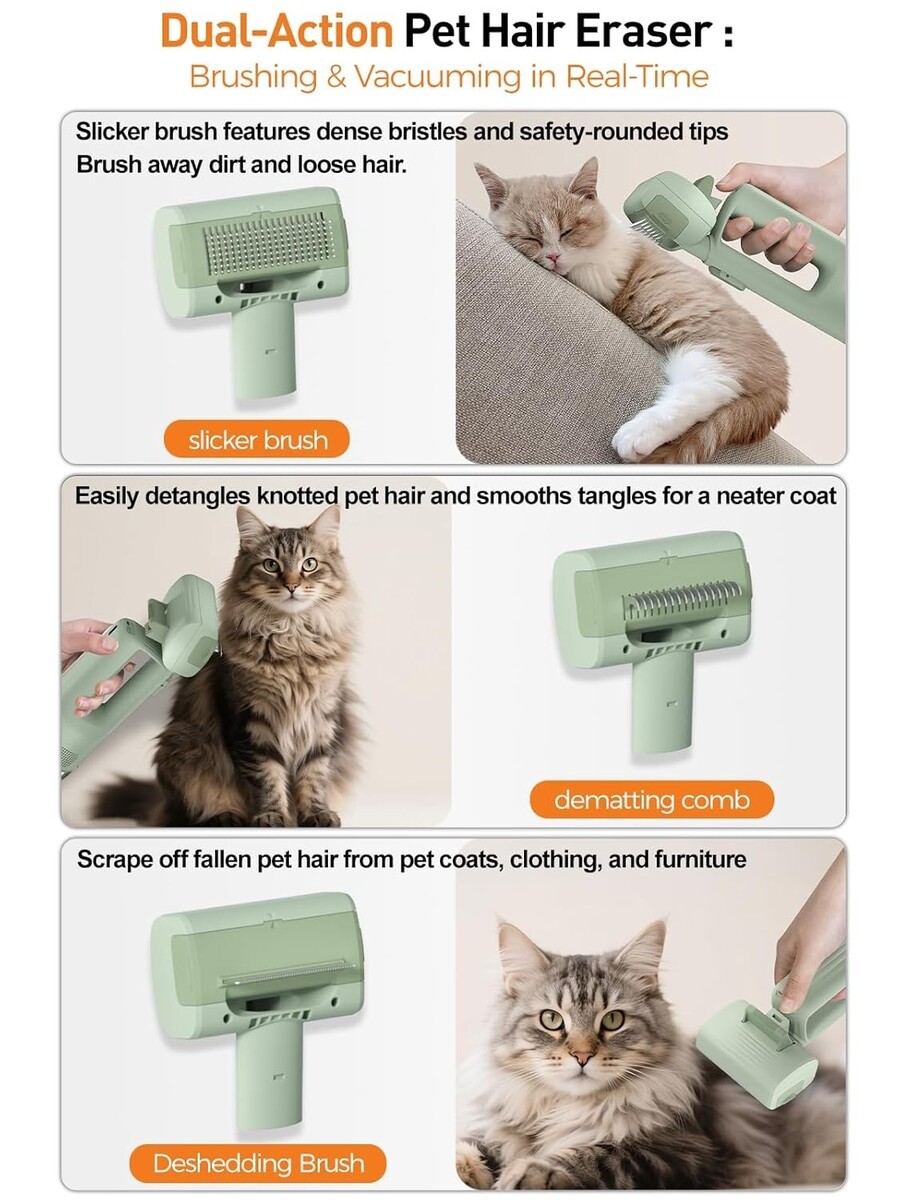 Dual-Action Pet Hair Eraser :
Brushing & Vacuuming in Real-Time

Slicker brush features dense bristles and safety-rounded tips
Brush away dirt and loose hair.

slicker brush

Easily detangles knotted pet hair and smooths tangles for a neater coat

dematting comb

Scrape off fallen pet hair from pet coats, clothing, and furniture

Deshedding Brush