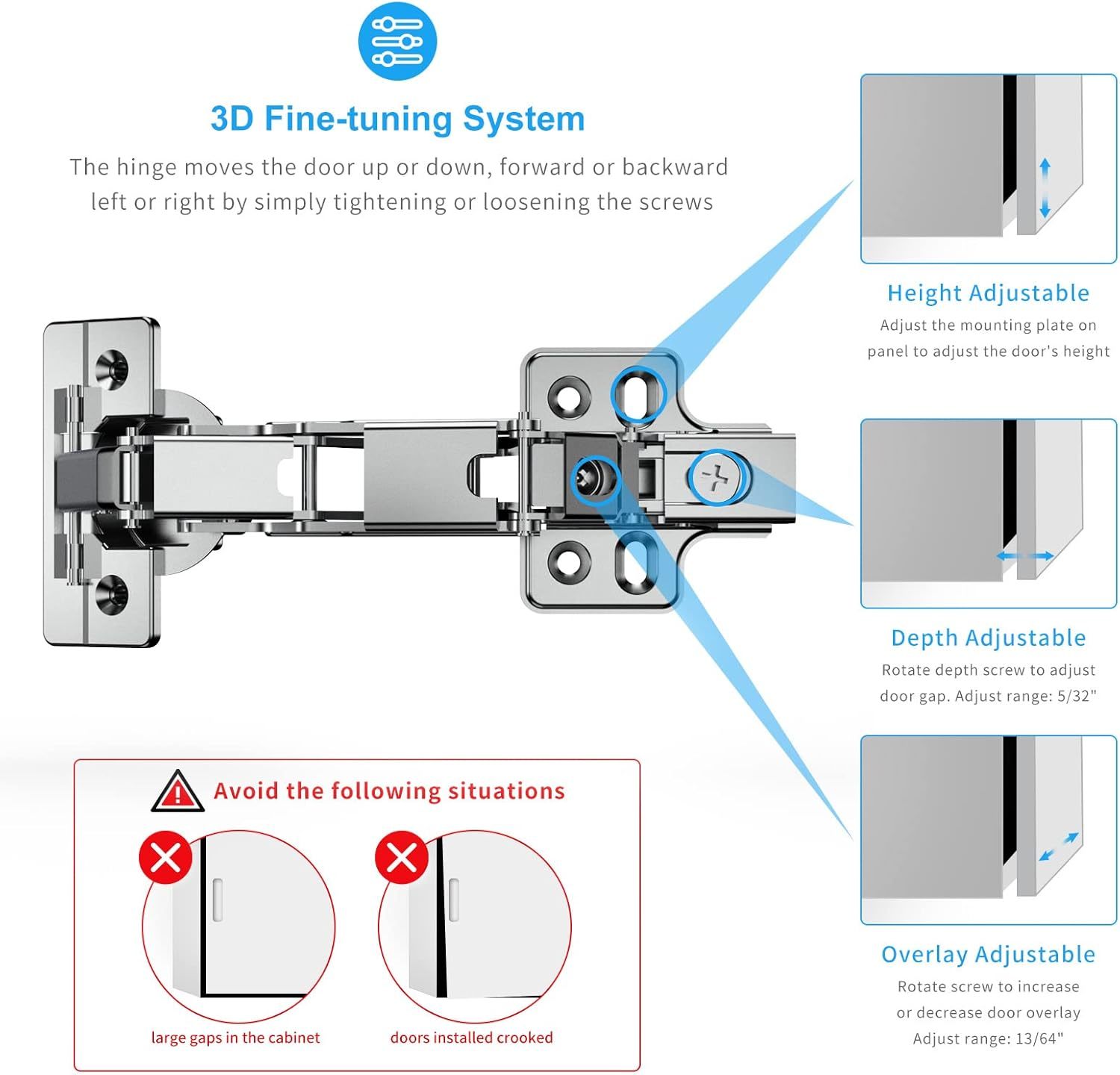 3D Fine-tuning System

The hinge moves the door up or down, forward or backward left or right by simply tightening or loosening the screws

Height Adjustable

Adjust the mounting plate on panel to adjust the door's height

Depth Adjustable

Rotate depth screw to adjust door gap. Adjust range: 5/32"

Overlay Adjustable

Rotate screw to increase or decrease door overlay Adjust range: 13/64"

Avoid the following situations

large gaps in the cabinet

doors installed crooked