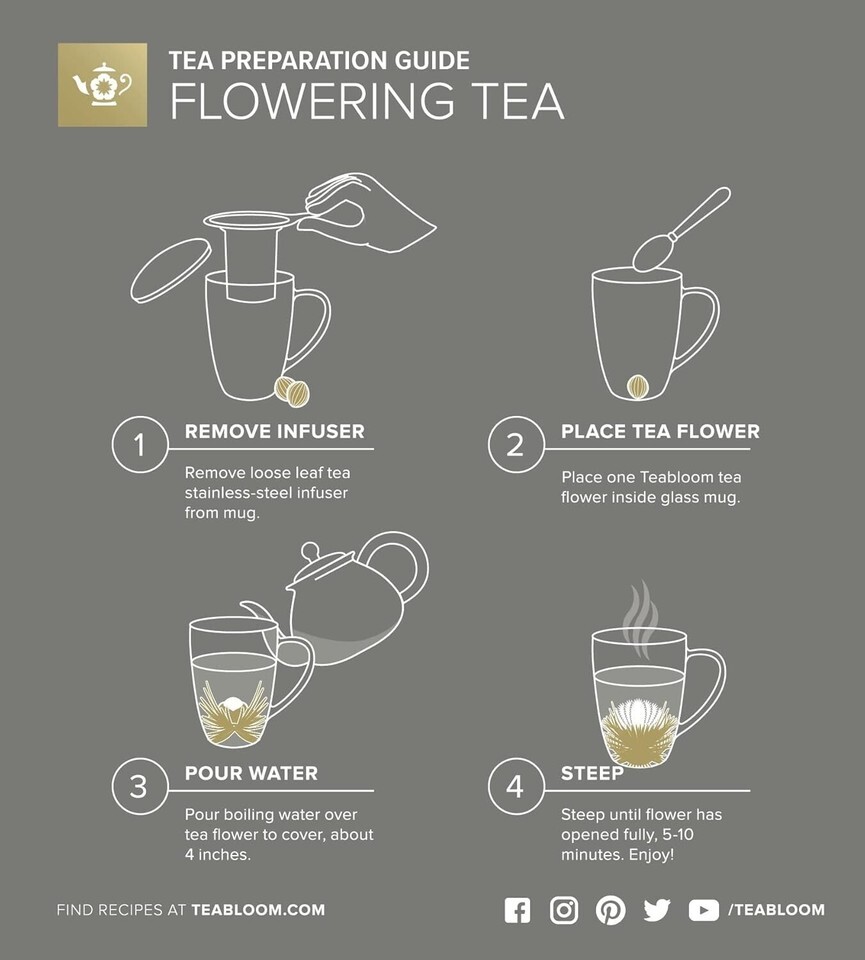 TEA PREPARATION GUIDE
FLOWERING TEA

1
REMOVE INFUSER
Remove loose leaf tea stainless-steel infuser from mug.

2
PLACE TEA FLOWER
Place one Teabloom tea flower inside glass mug.

3
POUR WATER
Pour boiling water over tea flower to cover, about 4 inches.

4
STEEP
Steep until flower has opened fully, 5-10 minutes. Enjoy!

FIND RECIPES AT TEABLOOM.COM

/TEABLOOM