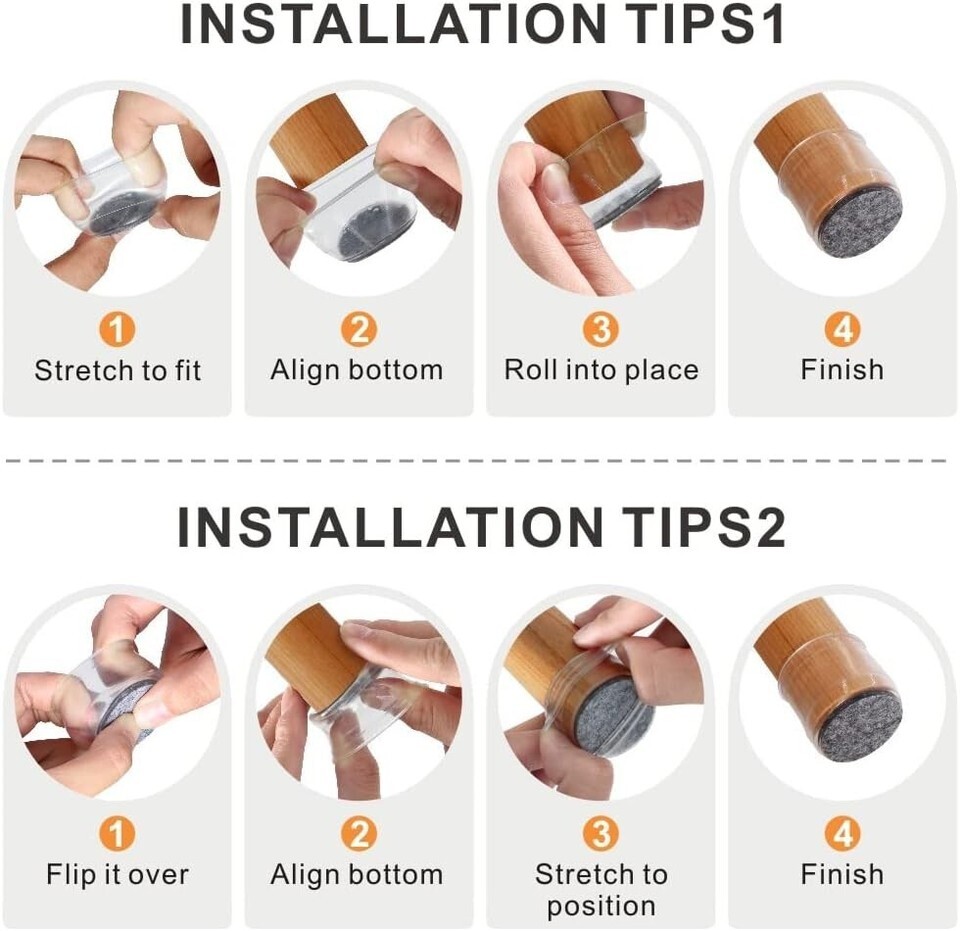 INSTALLATION TIPS1

1
Stretch to fit

2
Align bottom

3
Roll into place

4
Finish

INSTALLATION TIPS2

1
Flip it over

2
Align bottom

3
Stretch to position

4
Finish