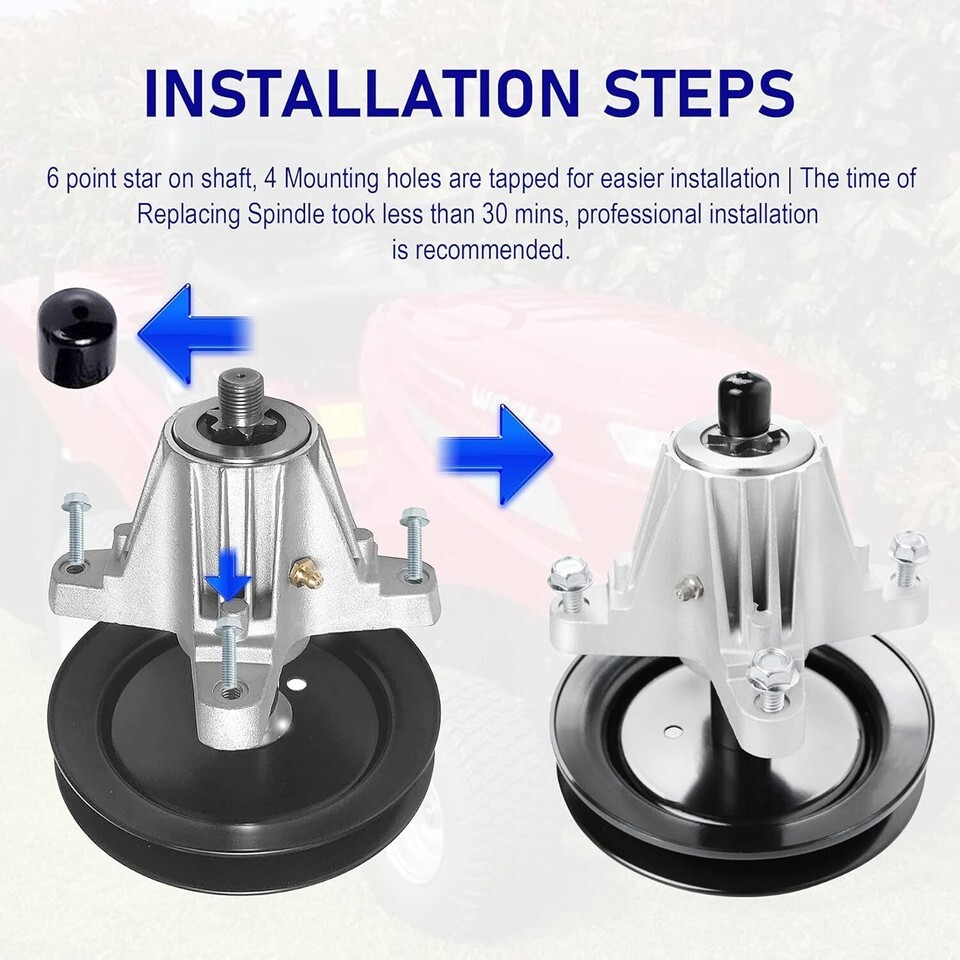 INSTALLATION STEPS

6 point star on shaft, 4 Mounting holes are tapped for easier installation | The time of Replacing Spindle took less than 30 mins, professional installation is recommended.