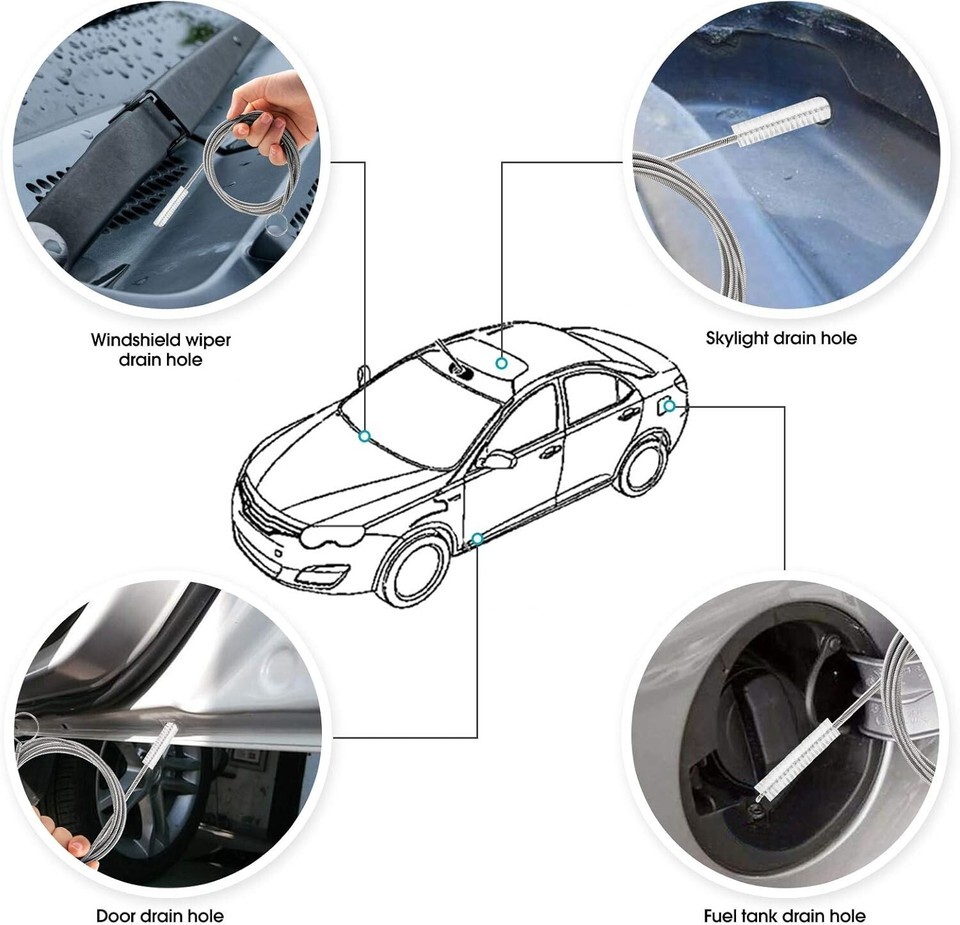 Windshield wiper drain hole

Skylight drain hole

Door drain hole

Fuel tank drain hole