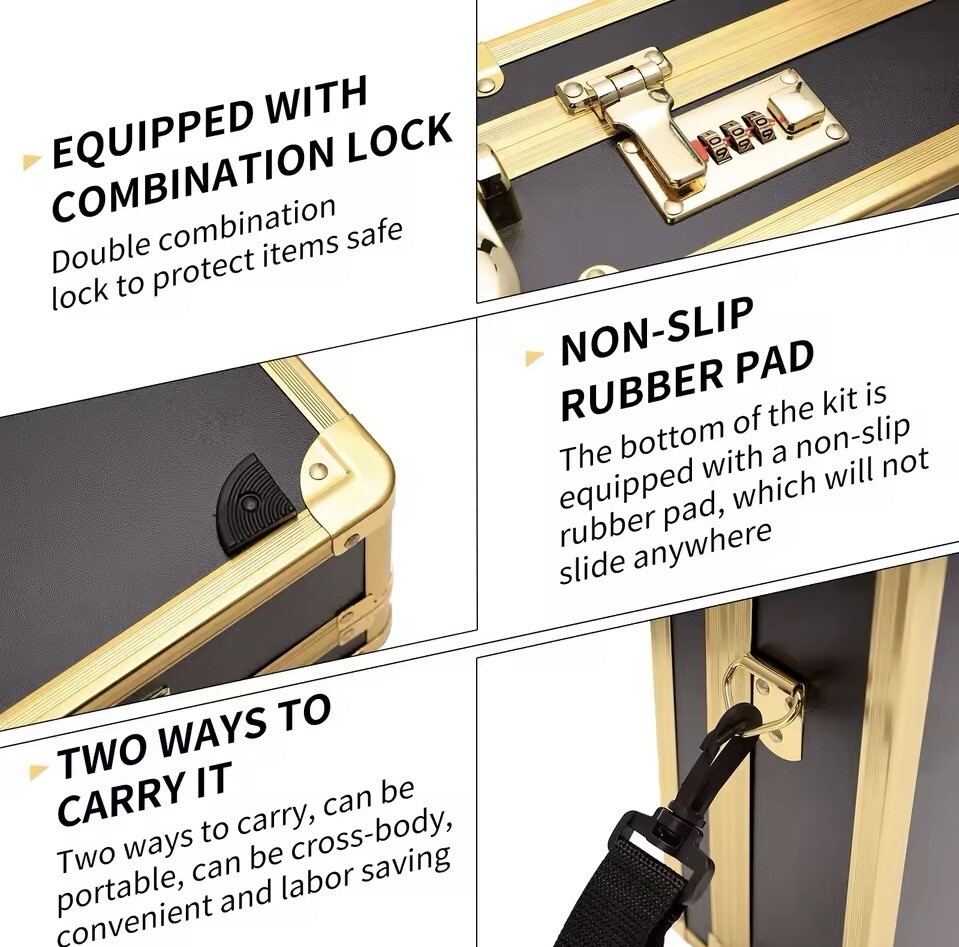 EQUIPPED WITH COMBINATION LOCK
Double combination lock to protect items safe

NON-SLIP RUBBER PAD
The bottom of the kit is equipped with a non-slip rubber pad, which will not slide anywhere

TWO WAYS TO CARRY IT
Two ways to carry, can be portable, can be cross-body, convenient and labor saving