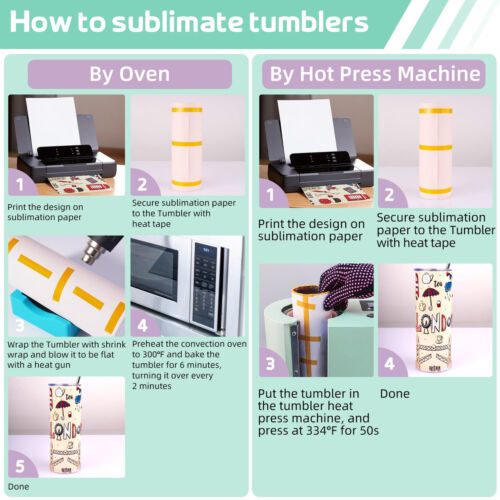 How to sublimate tumblers

By Oven

1
Print the design on sublimation paper

2
Secure sublimation paper to the Tumbler with heat tape

3
Wrap the Tumbler with shrink wrap and blow it to be flat with a heat gun

4
Preheat the convection oven to 300°F and bake the tumbler for 6 minutes, turning it over every 2 minutes

Tea
LONDO
5
Done

By Hot Press Machine

1
Print the design on sublimation paper

2
Secure sublimation paper to the Tumbler with heat tape

3
Put the tumbler in the tumbler heat press machine, and press at 334°F for 50s

Tea
LONDO
4
Done