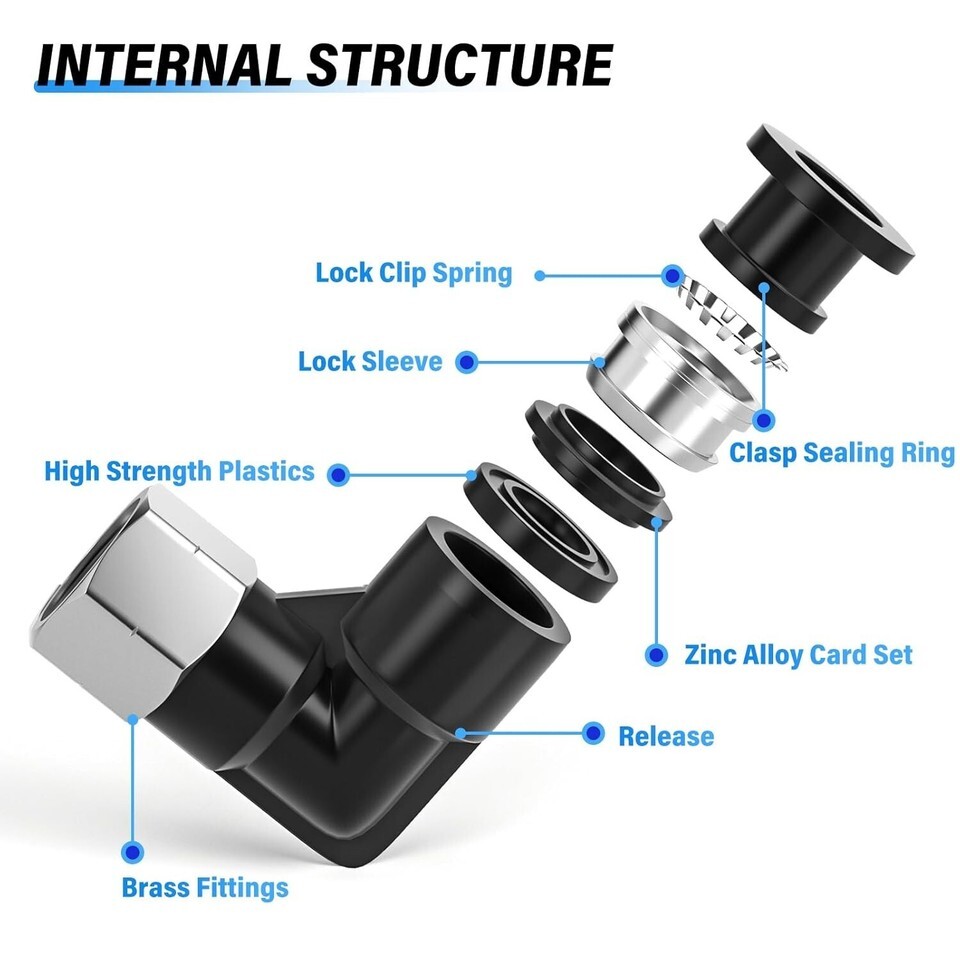 INTERNAL STRUCTURE

Lock Clip Spring

Lock Sleeve

Clasp Sealing Ring

High Strength Plastics

Zinc Alloy Card Set

Release

Brass Fittings