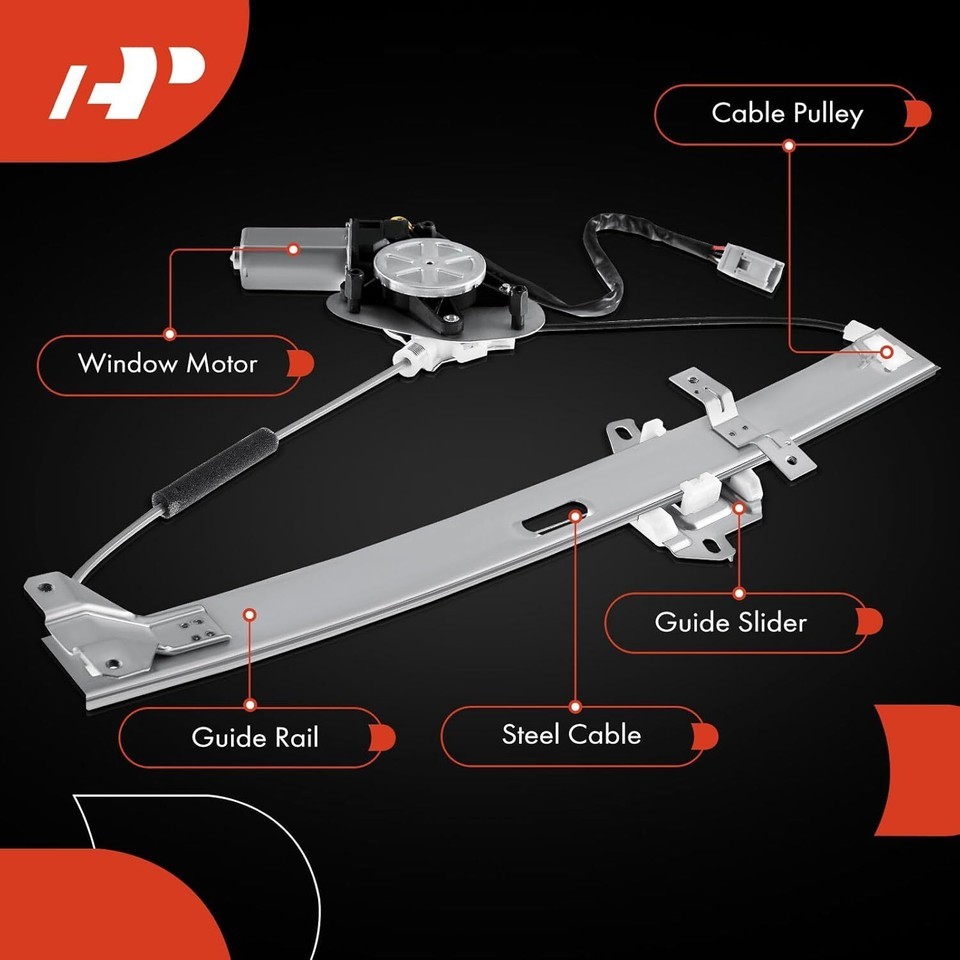 Cable Pulley

Window Motor

Guide Slider

Guide Rail

Steel Cable