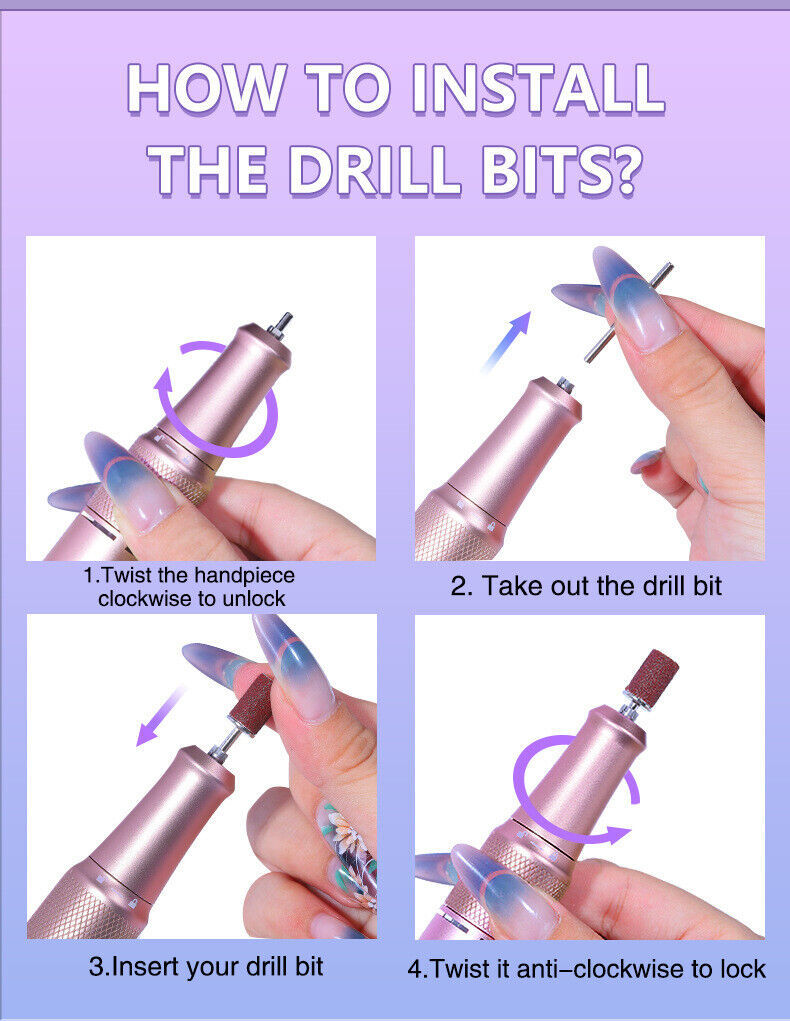 HOW TO INSTALL THE DRILL BITS?

1.Twist the handpiece clockwise to unlock

2. Take out the drill bit

3.Insert your drill bit

4.Twist it anti-clockwise to lock