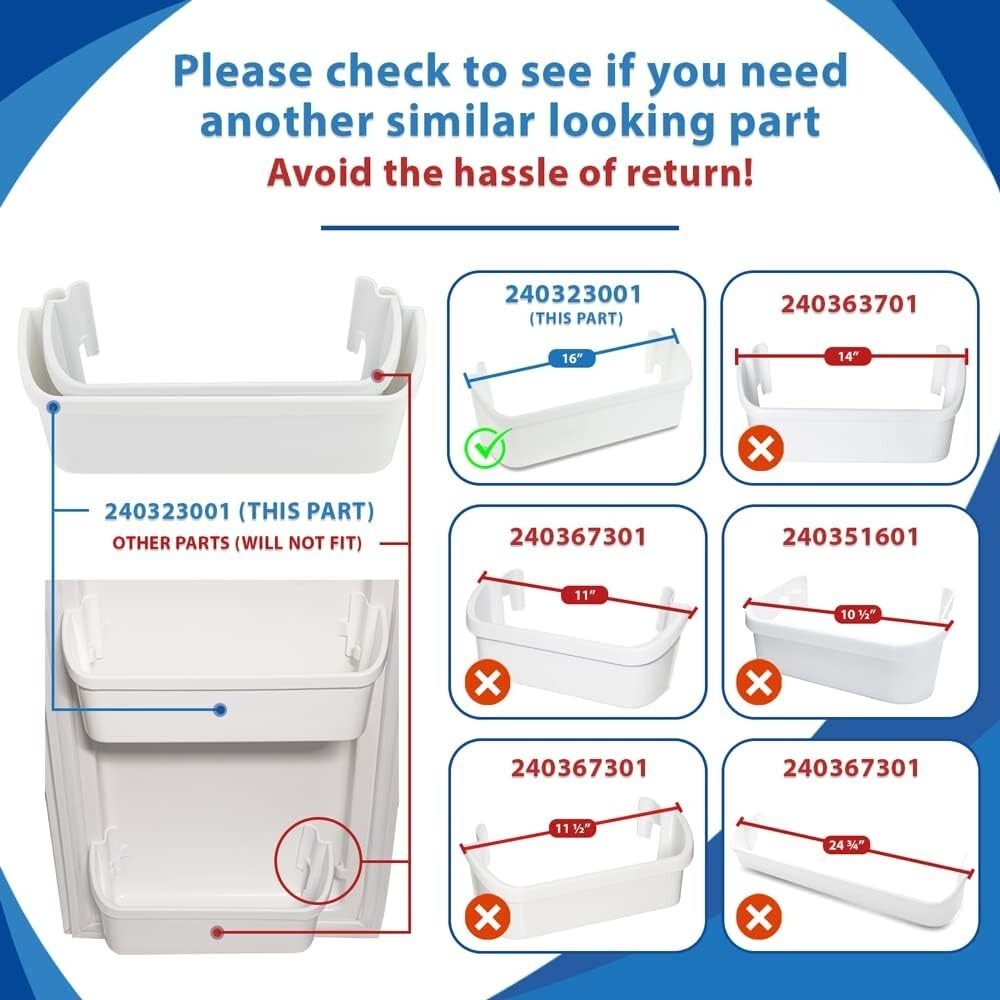 Please check to see if you need another similar looking part
Avoid the hassle of return!

240323001 (THIS PART)
OTHER PARTS (WILL NOT FIT)

240323001
(THIS PART)
16"

240363701
14"

240367301
11"

240351601
10 ½"

240367301
11 ½"

240367301
24 ¾"