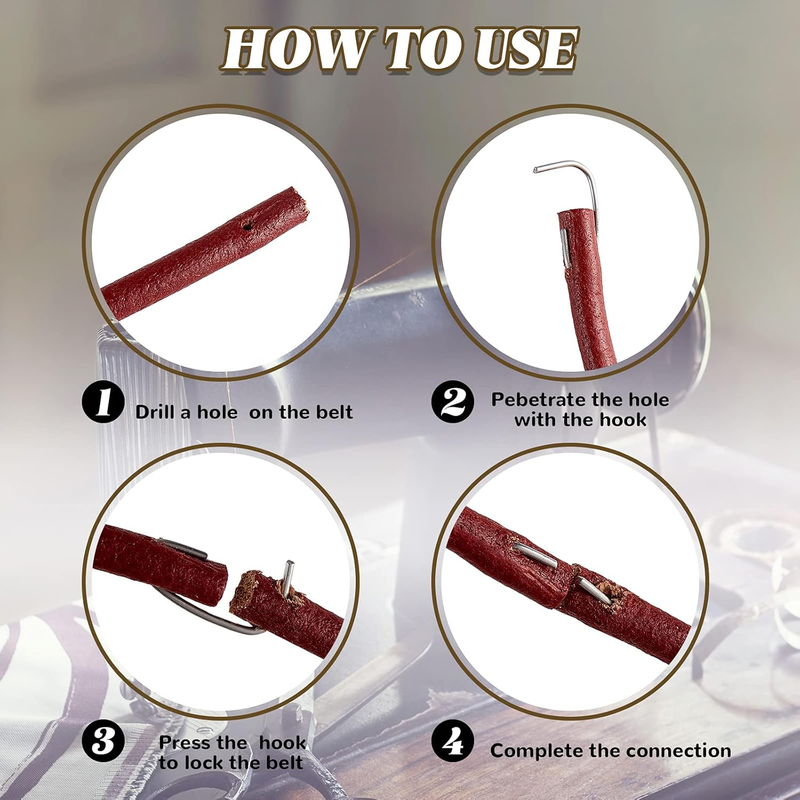 HOW TO USE

1 Drill a hole on the belt

2 Pebetrate the hole with the hook

3 Press the hook to lock the belt

4 Complete the connection