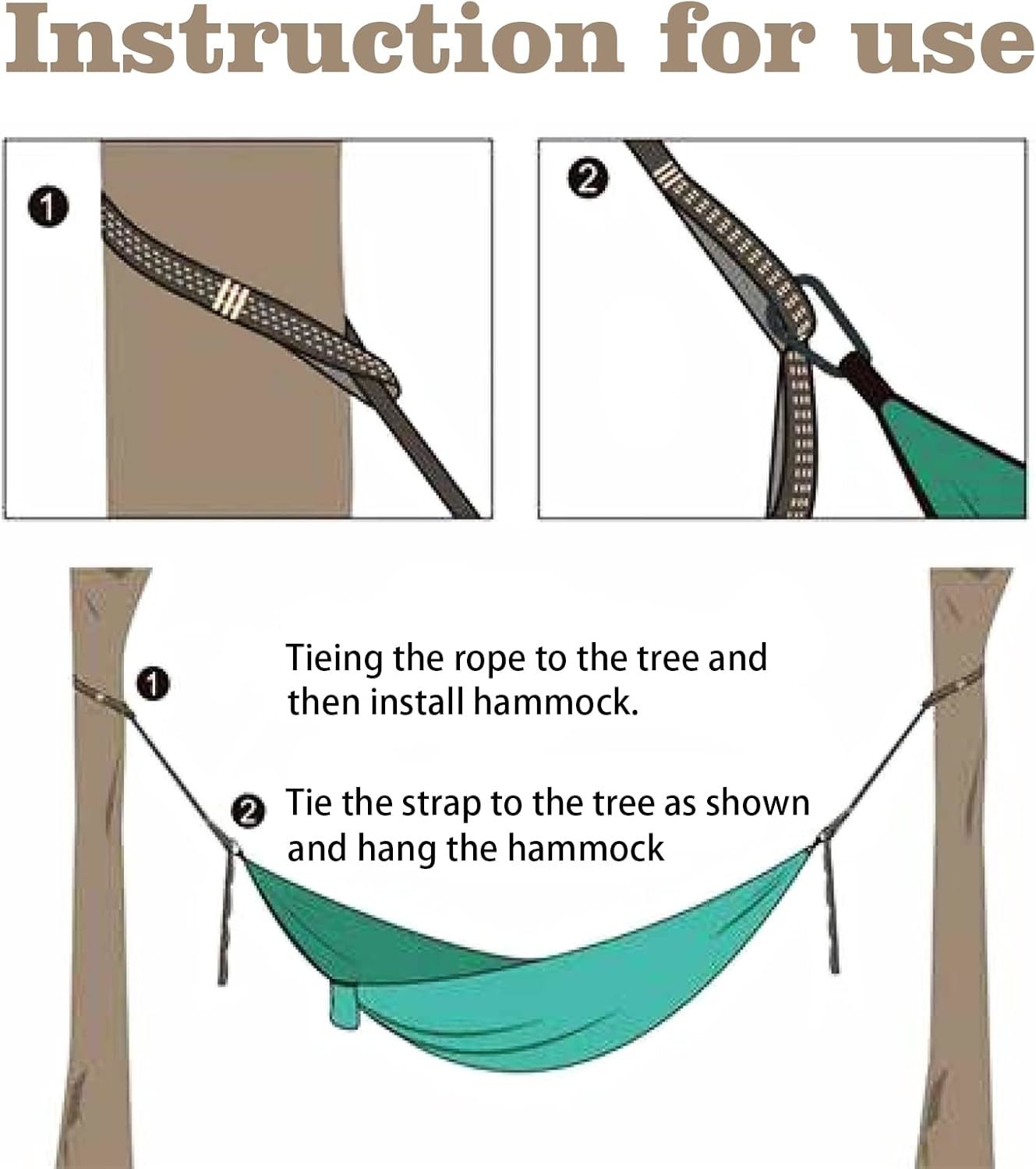 Instruction for use

1

2

1 Tieing the rope to the tree and then install hammock.

2 Tie the strap to the tree as shown and hang the hammock