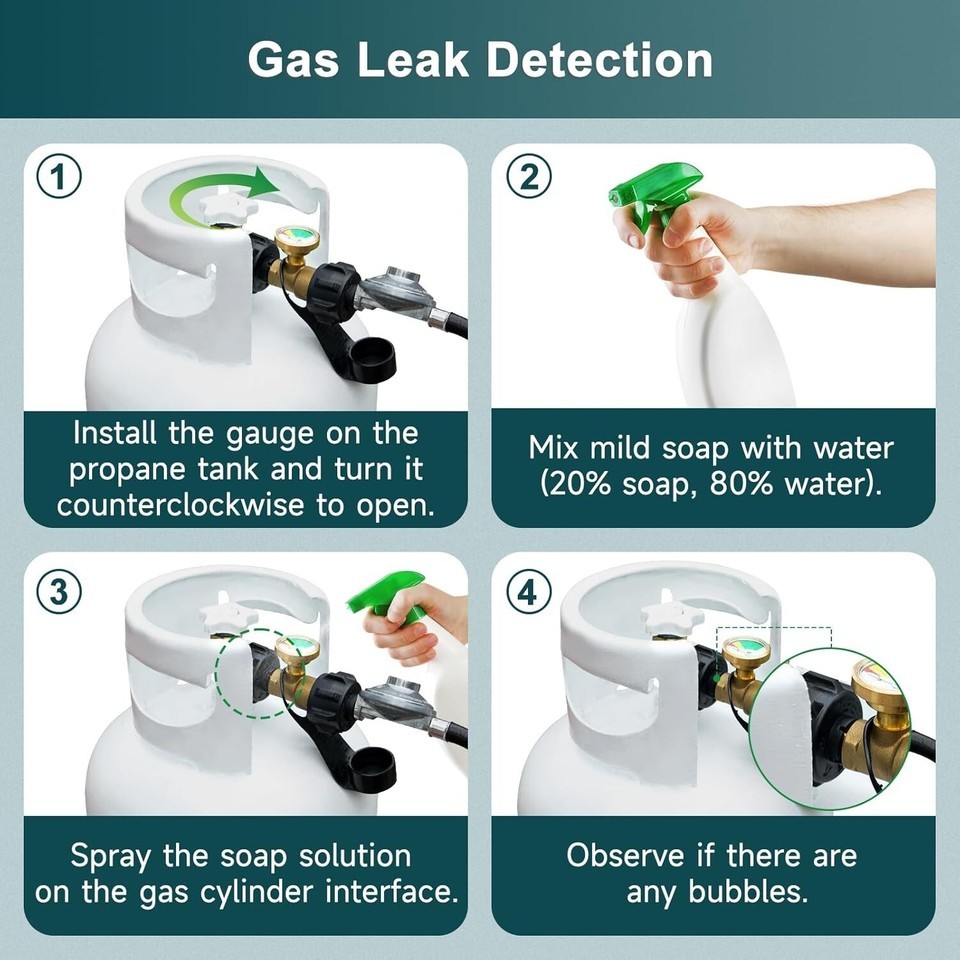 Gas Leak Detection

1

Install the gauge on the propane tank and turn it counterclockwise to open.

2

Mix mild soap with water (20% soap, 80% water).

3

Spray the soap solution on the gas cylinder interface.

4

Observe if there are any bubbles.