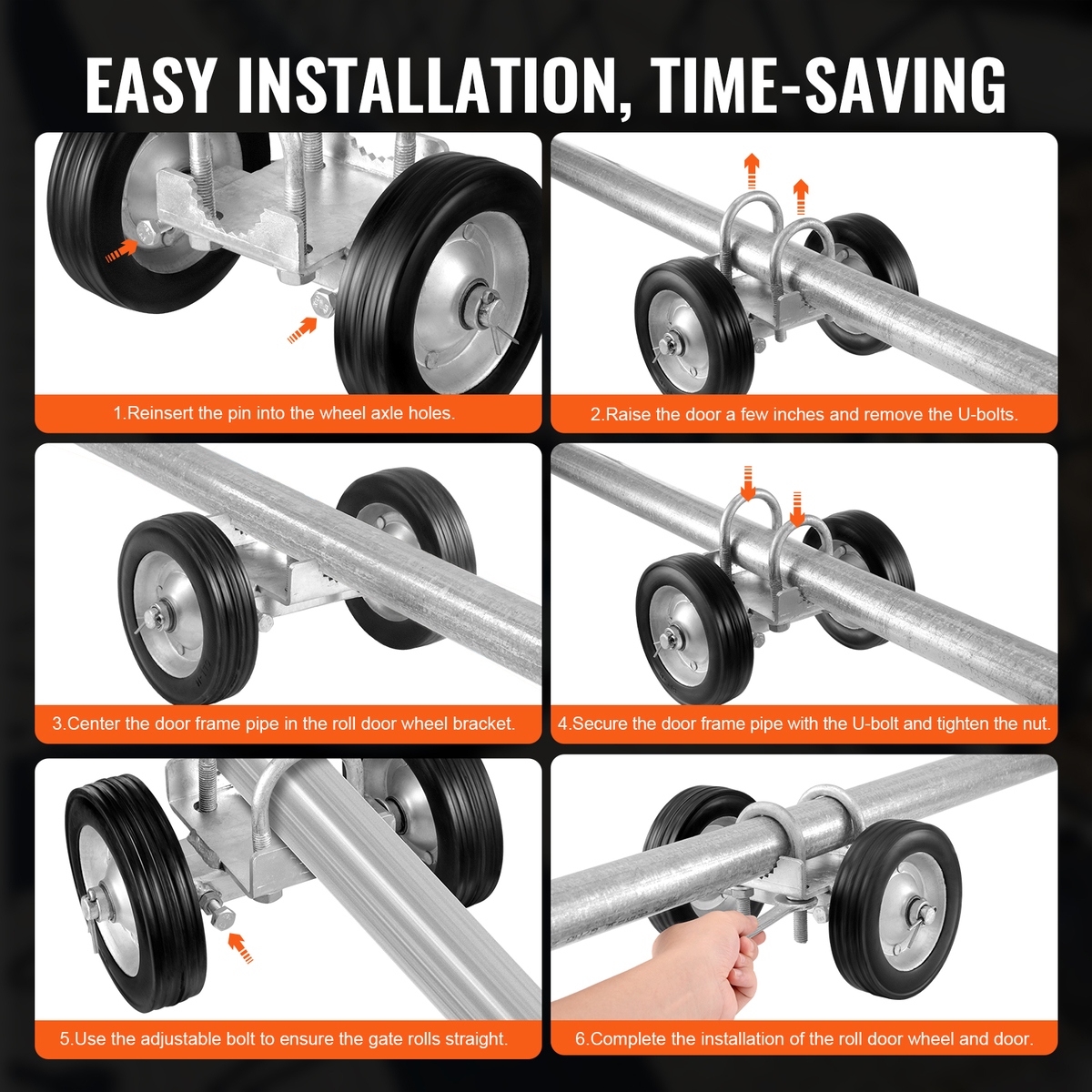 EASY INSTALLATION, TIME-SAVING

1.Reinsert the pin into the wheel axle holes.

2.Raise the door a few inches and remove the U-bolts.

3.Center the door frame pipe in the roll door wheel bracket.

4.Secure the door frame pipe with the U-bolt and tighten the nut.

5.Use the adjustable bolt to ensure the gate rolls straight.

6.Complete the installation of the roll door wheel and door.