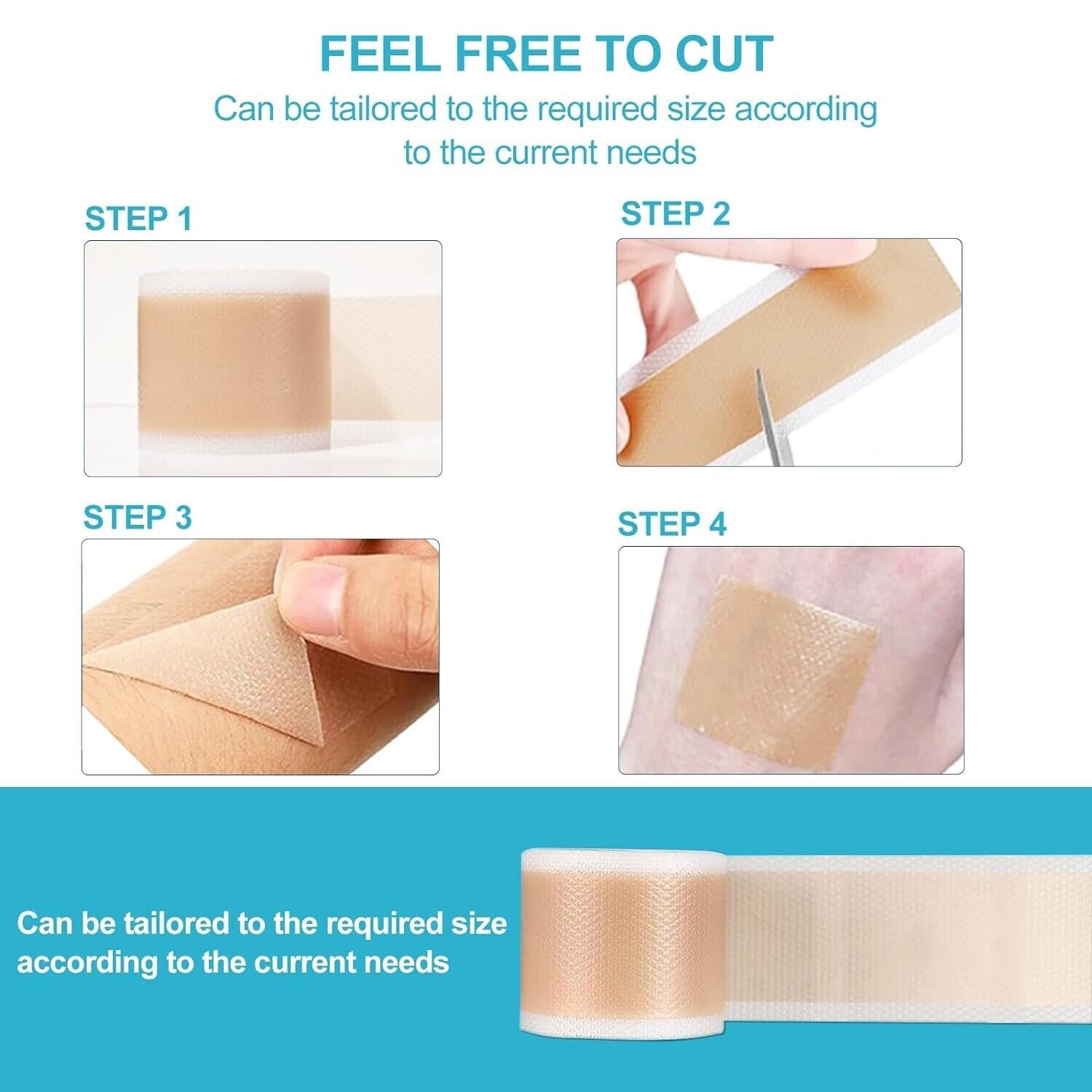 FEEL FREE TO CUT

Can be tailored to the required size according to the current needs

STEP 1

STEP 2

STEP 3

STEP 4

Can be tailored to the required size according to the current needs