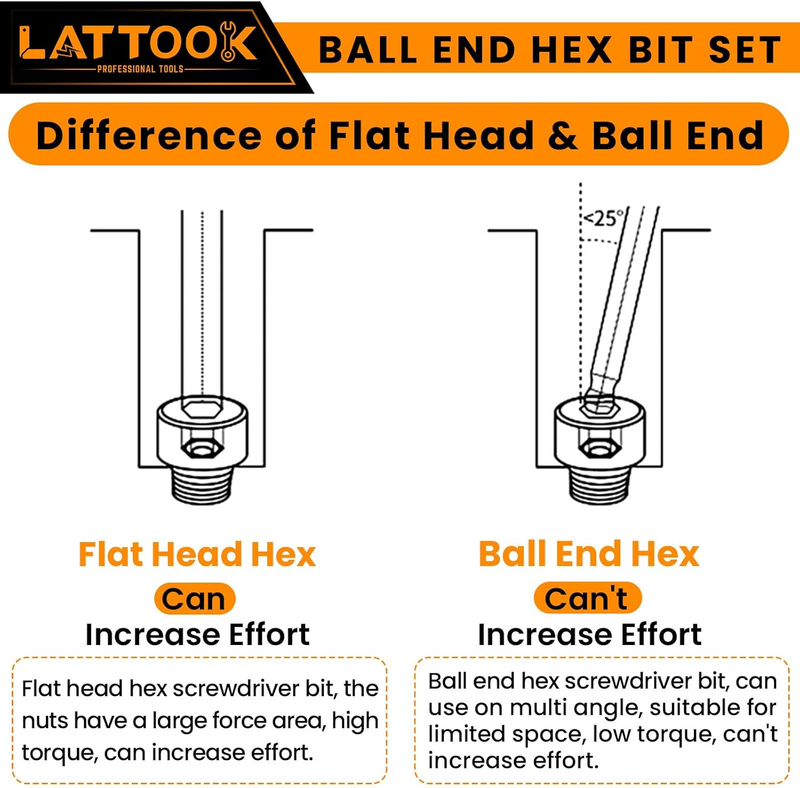 LATTOOK
PROFESSIONAL TOOLS

BALL END HEX BIT SET

Difference of Flat Head & Ball End

<25°

Flat Head Hex
Can
Increase Effort

Flat head hex screwdriver bit, the nuts have a large force area, high torque, can increase effort.

Ball End Hex
Can't
Increase Effort

Ball end hex screwdriver bit, can use on multi angle, suitable for limited space, low torque, can't increase effort.