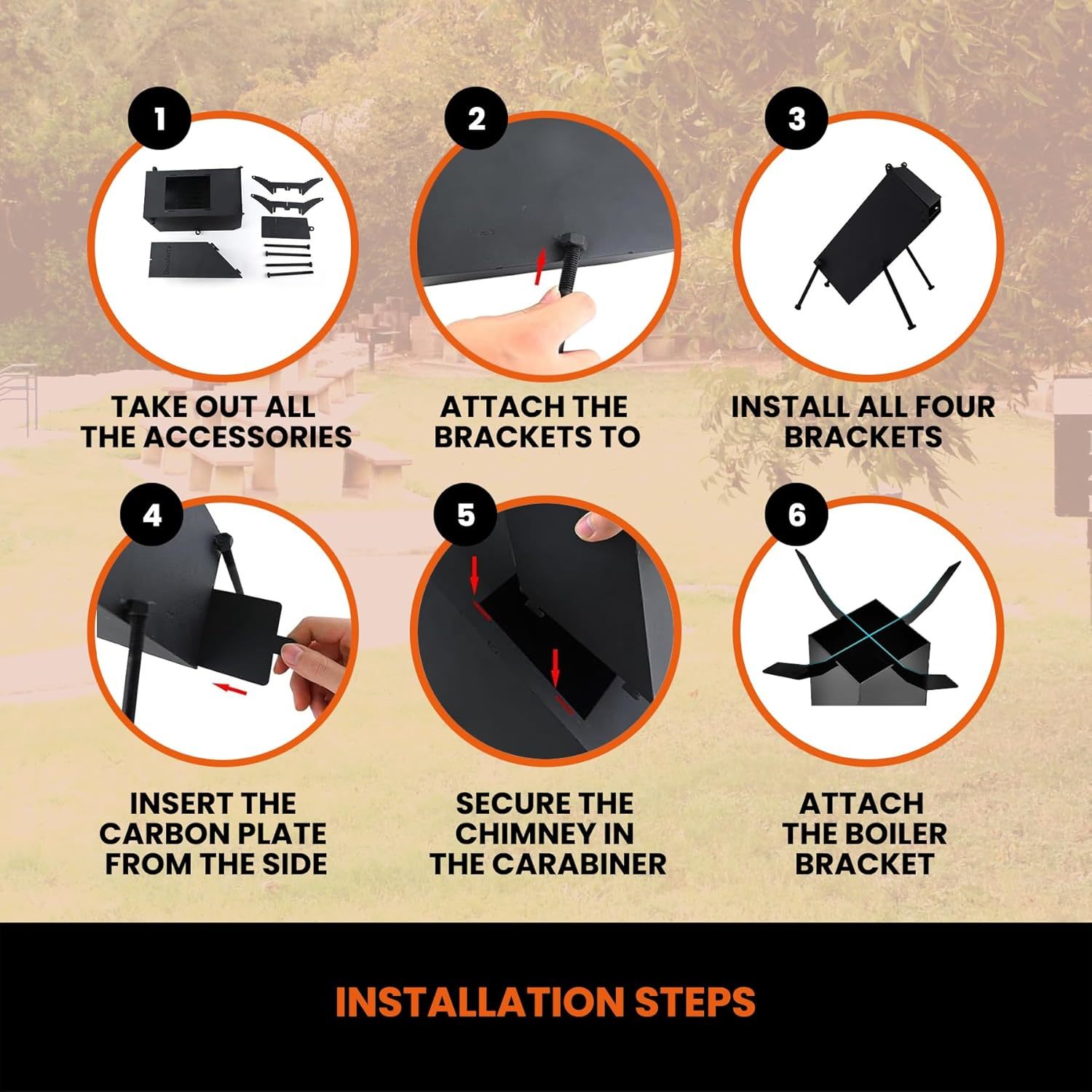 1

TAKE OUT ALL THE ACCESSORIES

2

ATTACH THE BRACKETS TO

3

INSTALL ALL FOUR BRACKETS

4

INSERT THE CARBON PLATE FROM THE SIDE

5

SECURE THE CHIMNEY IN THE CARABINER

6

ATTACH THE BOILER BRACKET

INSTALLATION STEPS