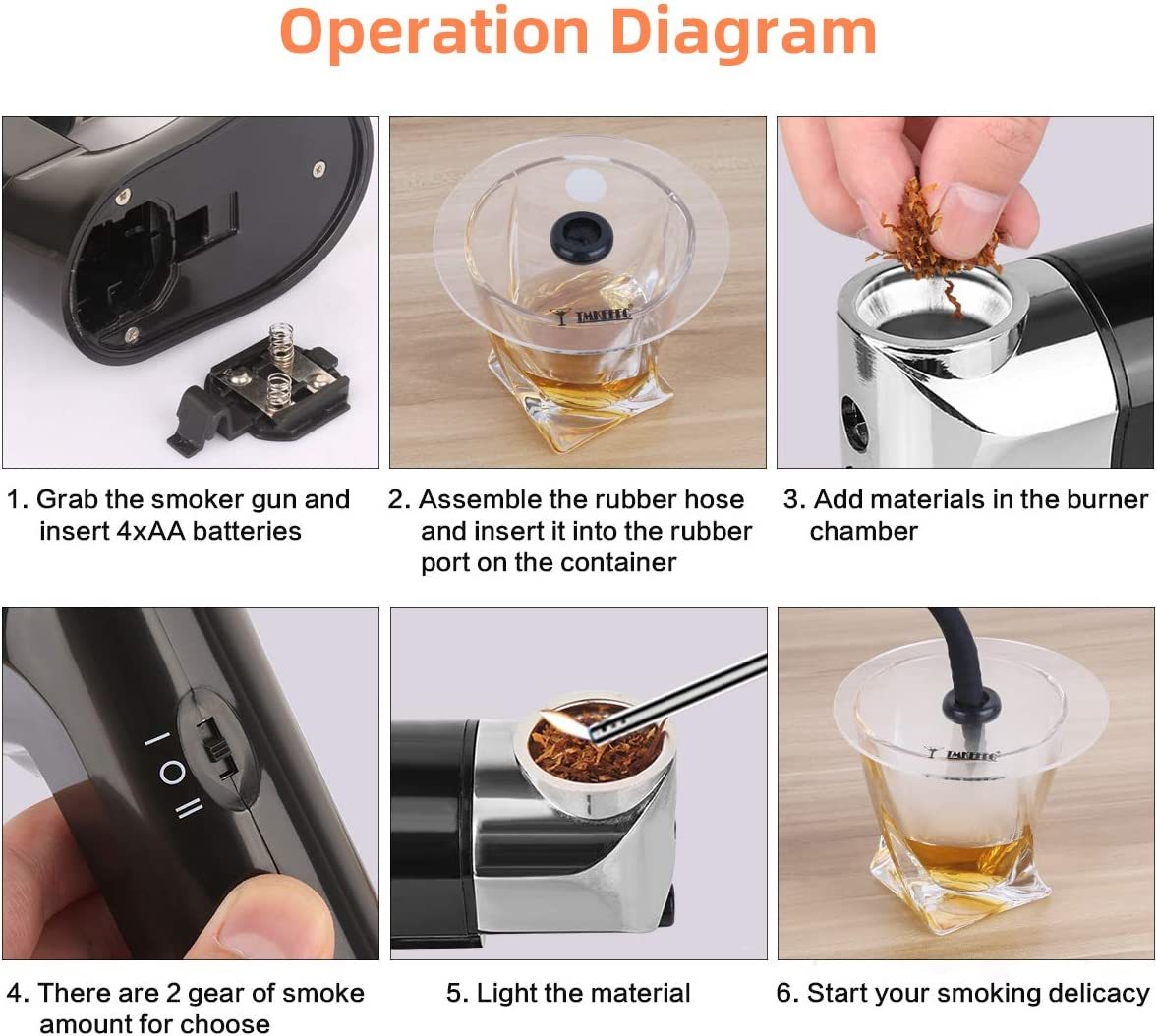 Operation Diagram

TMKEFFC

1. Grab the smoker gun and insert 4xAA batteries

2. Assemble the rubber hose and insert it into the rubber port on the container

3. Add materials in the burner chamber

I
O
II

TMKEFFC

4. There are 2 gear of smoke amount for choose

5. Light the material

6. Start your smoking delicacy