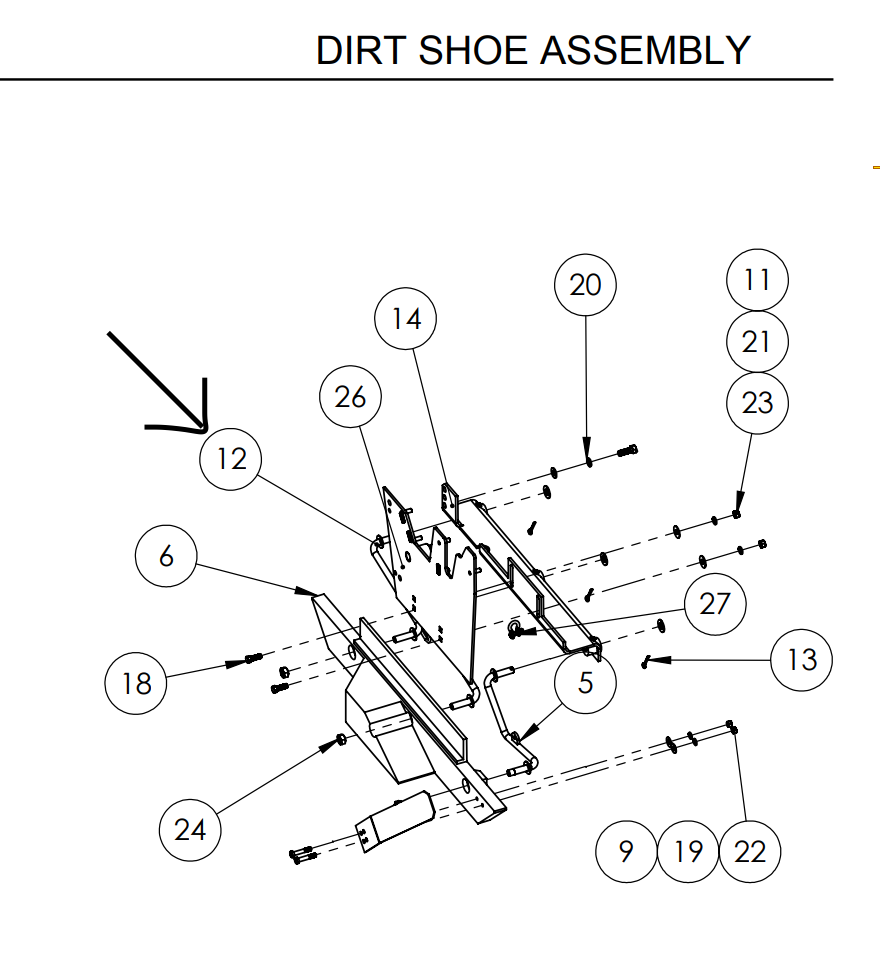 DIRT SHOE ASSEMBLY

20

11

21

23

14

26

12

6

27

13

18

5

24

9

19

22