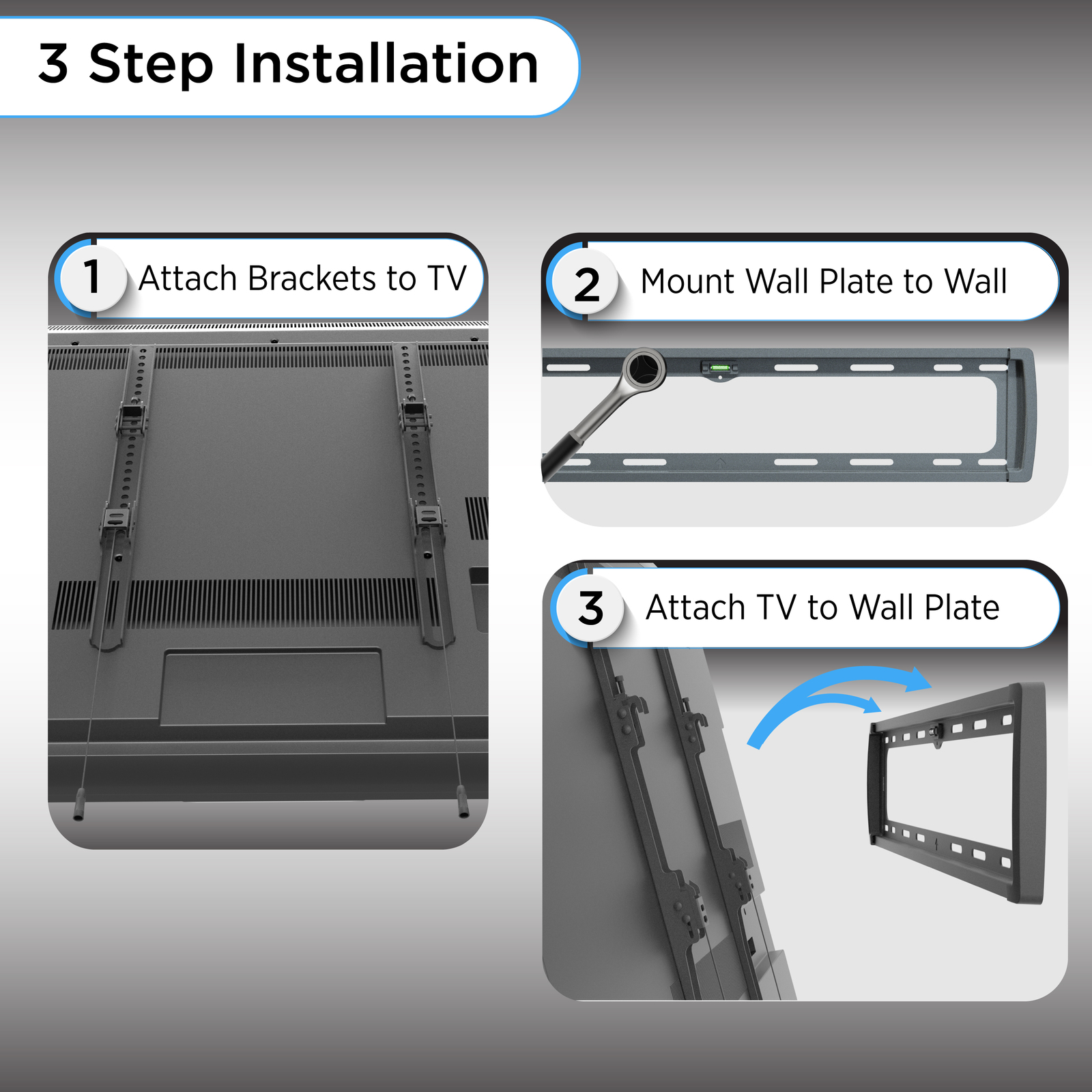 3 Step Installation

1 Attach Brackets to TV

2 Mount Wall Plate to Wall

3 Attach TV to Wall Plate