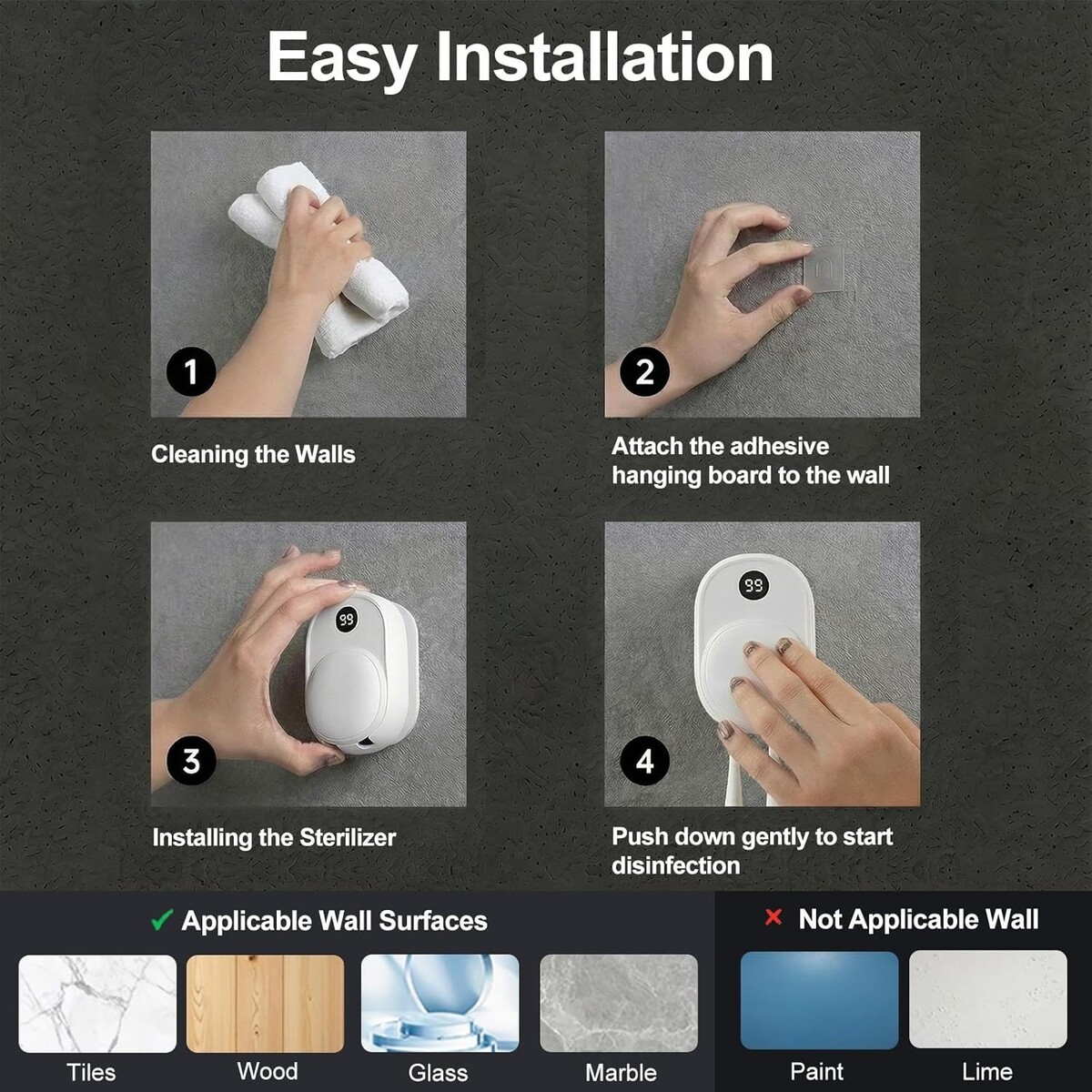 Easy Installation

1

Cleaning the Walls

2

Attach the adhesive hanging board to the wall

99

3

Installing the Sterilizer

99

4

Push down gently to start disinfection

✓ Applicable Wall Surfaces

Tiles

Wood

Glass

Marble

× Not Applicable Wall

Paint

Lime