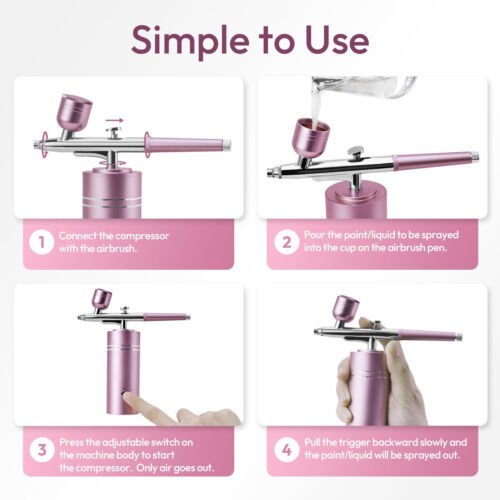 Simple to Use

1 Connect the compressor with the airbrush.

2 Pour the paint/liquid to be sprayed into the cup on the airbrush pen.

3 Press the adjustable switch on the machine body to start the compressor. Only air goes out.

4 Pull the trigger backward slowly and the paint/liquid will be sprayed out.