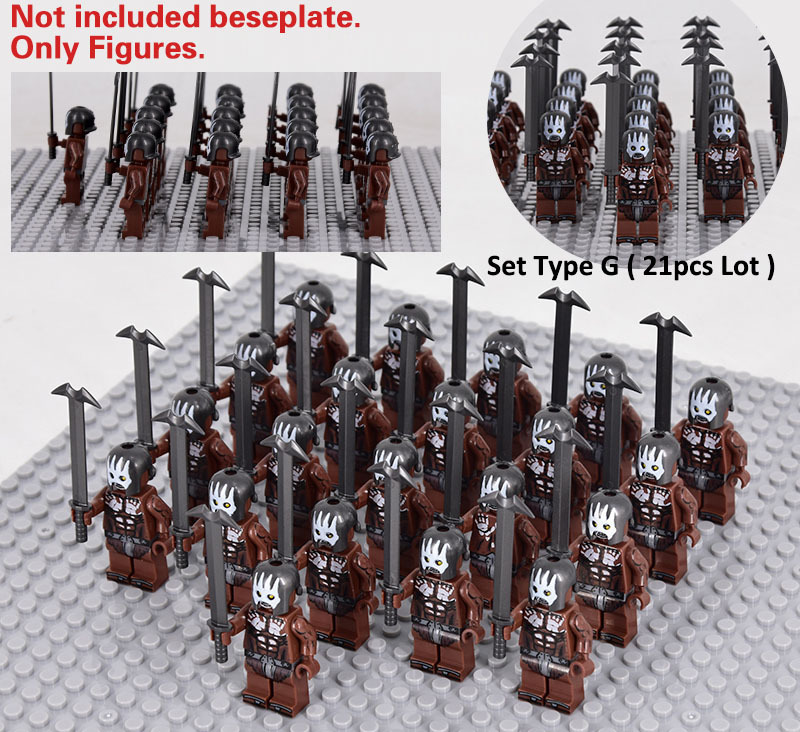 Not included beseplate.
Only Figures.

Set Type G ( 21pcs Lot )