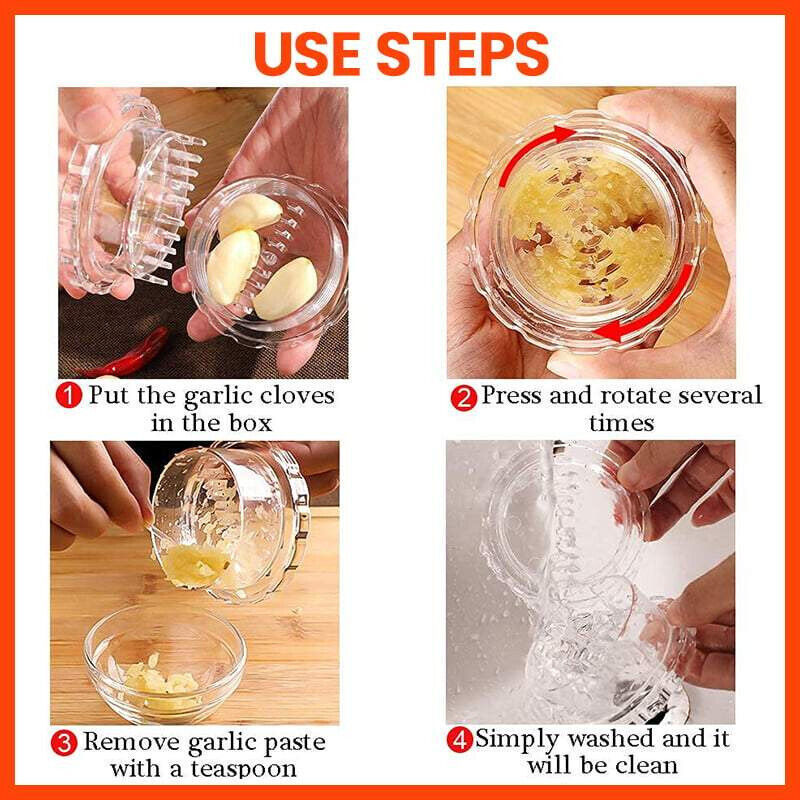 USE STEPS

1 Put the garlic cloves in the box

2 Press and rotate several times

3 Remove garlic paste with a teaspoon

4 Simply washed and it will be clean