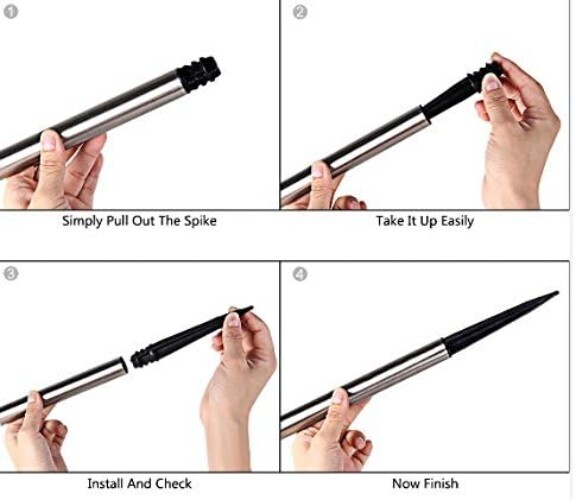 ①

Simply Pull Out The Spike

②

Take It Up Easily

③

Install And Check

④

Now Finish