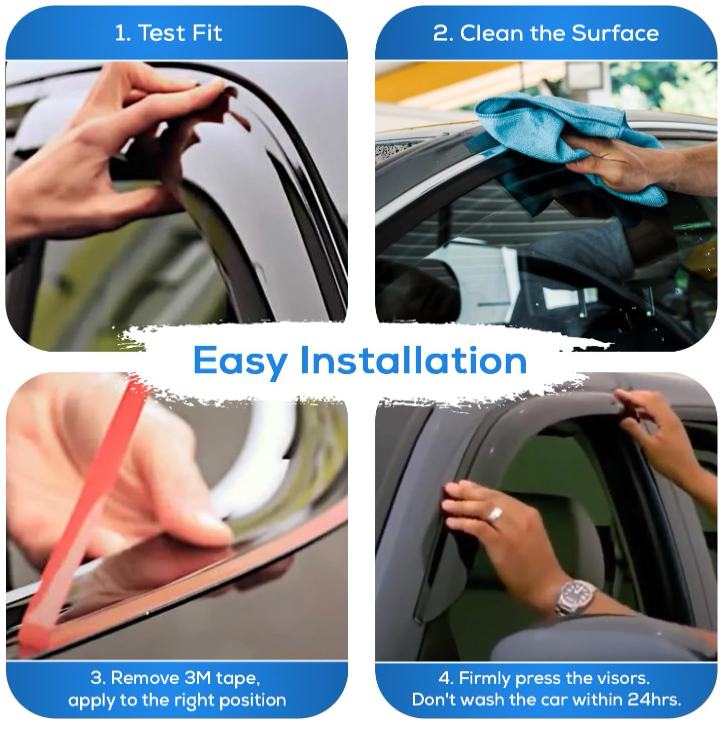 1. Test Fit

2. Clean the Surface

Easy Installation

3. Remove 3M tape, apply to the right position

4. Firmly press the visors. Don't wash the car within 24hrs.