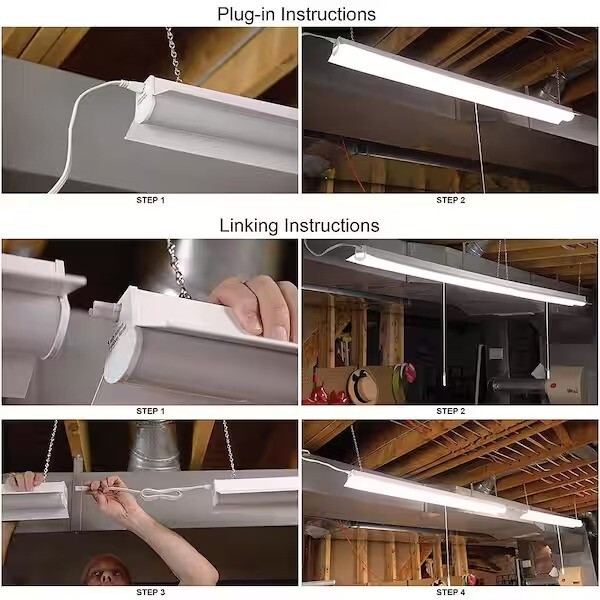 Plug-in Instructions

STEP 1

STEP 2

Linking Instructions

STEP 1

STEP 2

STEP 3

STEP 4