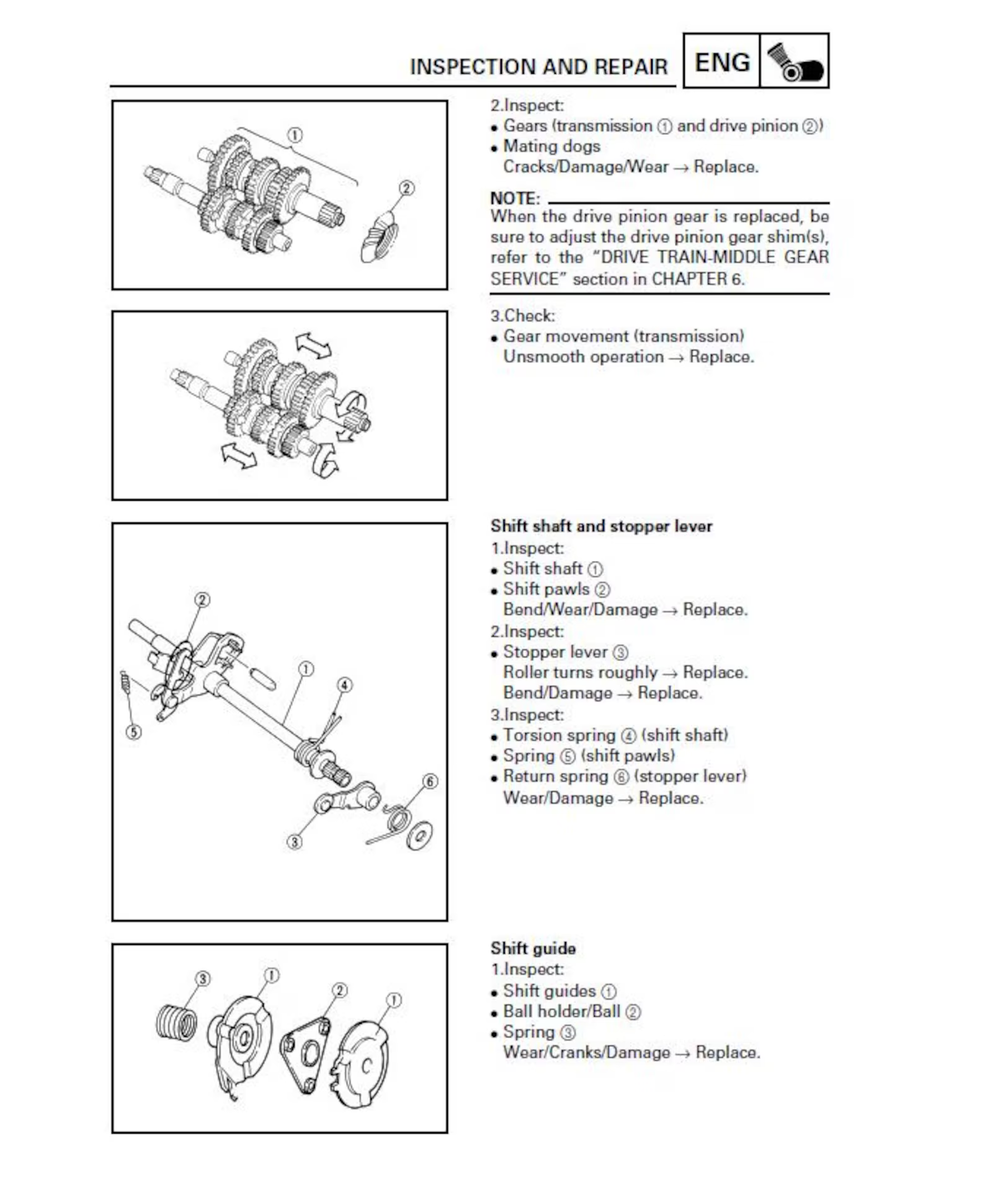 INSPECTION AND REPAIR ENG

①
②

2.Inspect:
• Gears (transmission ① and drive pinion ②)
• Mating dogs
Cracks/Damage/Wear → Replace.

NOTE:
When the drive pinion gear is replaced, be sure to adjust the drive pinion gear shim(s), refer to the "DRIVE TRAIN-MIDDLE GEAR SERVICE" section in CHAPTER 6.

3.Check:
• Gear movement (transmission)
Unsmooth operation → Replace.

②
①
④
⑤
⑥
③

Shift shaft and stopper lever
1.Inspect:
• Shift shaft ①
• Shift pawls ②
Bend/Wear/Damage → Replace.
2.Inspect:
• Stopper lever ③
Roller turns roughly → Replace.
Bend/Damage → Replace.
3.Inspect:
• Torsion spring ④ (shift shaft)
• Spring ⑤ (shift pawls)
• Return spring ⑥ (stopper lever)
Wear/Damage → Replace.

③
①
②
①

Shift guide
1.Inspect:
• Shift guides ①
• Ball holder/Ball ②
• Spring ③
Wear/Cranks/Damage → Replace.