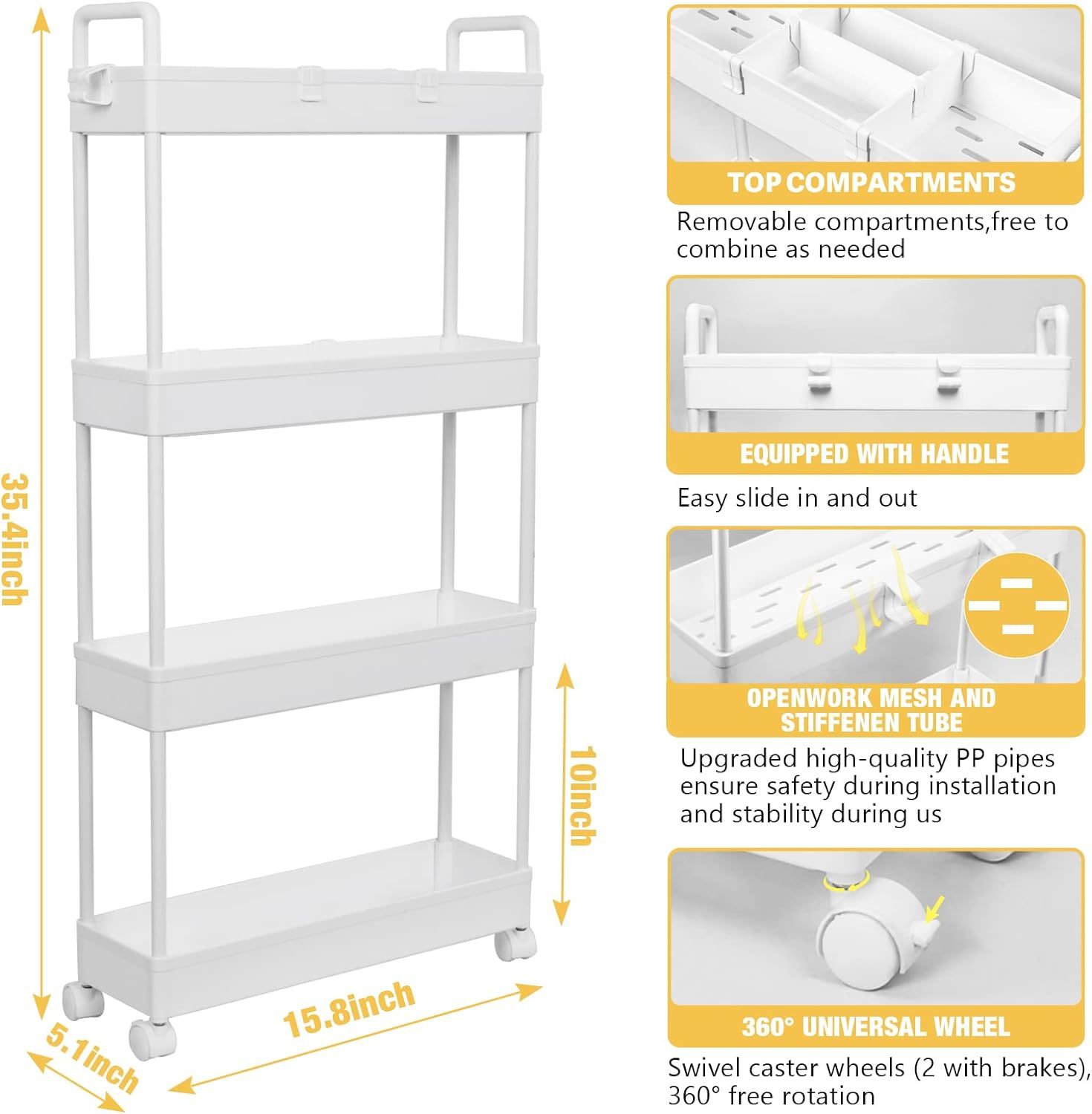 35.4inch

10inch

15.8inch

5.1inch

TOP COMPARTMENTS

Removable compartments,free to combine as needed

EQUIPPED WITH HANDLE

Easy slide in and out

OPENWORK MESH AND STIFFENEN TUBE

Upgraded high-quality PP pipes ensure safety during installation and stability during us

360° UNIVERSAL WHEEL

Swivel caster wheels (2 with brakes), 360° free rotation