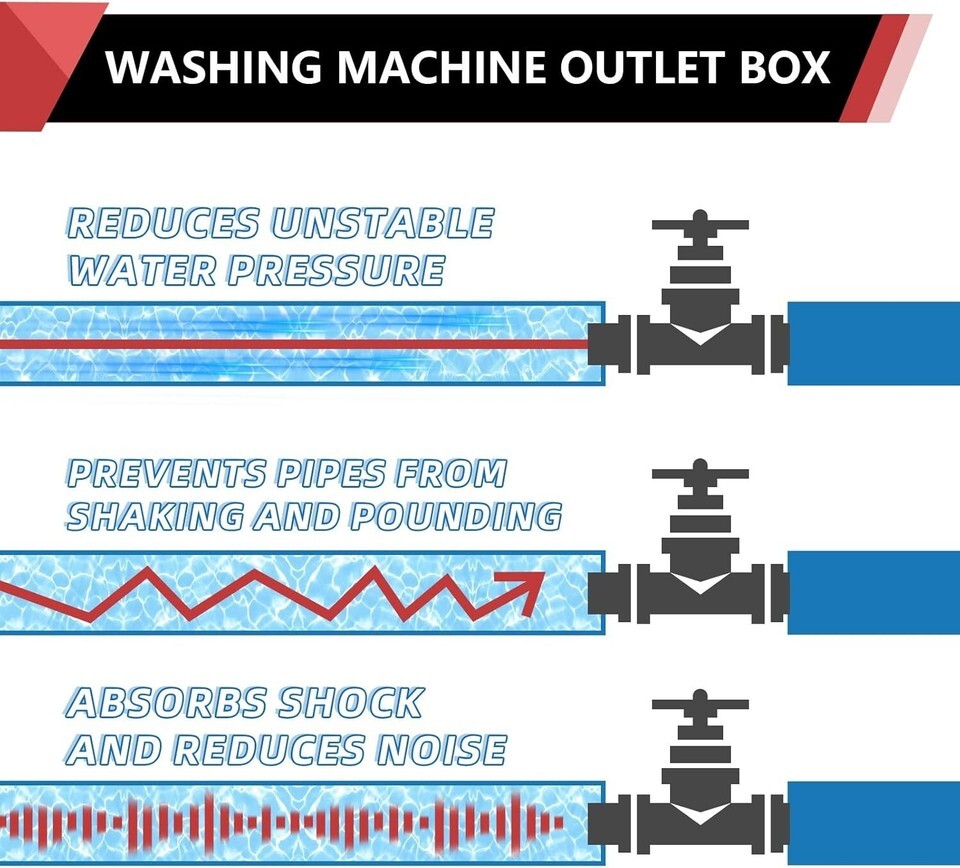 WASHING MACHINE OUTLET BOX

REDUCES UNSTABLE WATER PRESSURE

PREVENTS PIPES FROM SHAKING AND POUNDING

ABSORBS SHOCK AND REDUCES NOISE